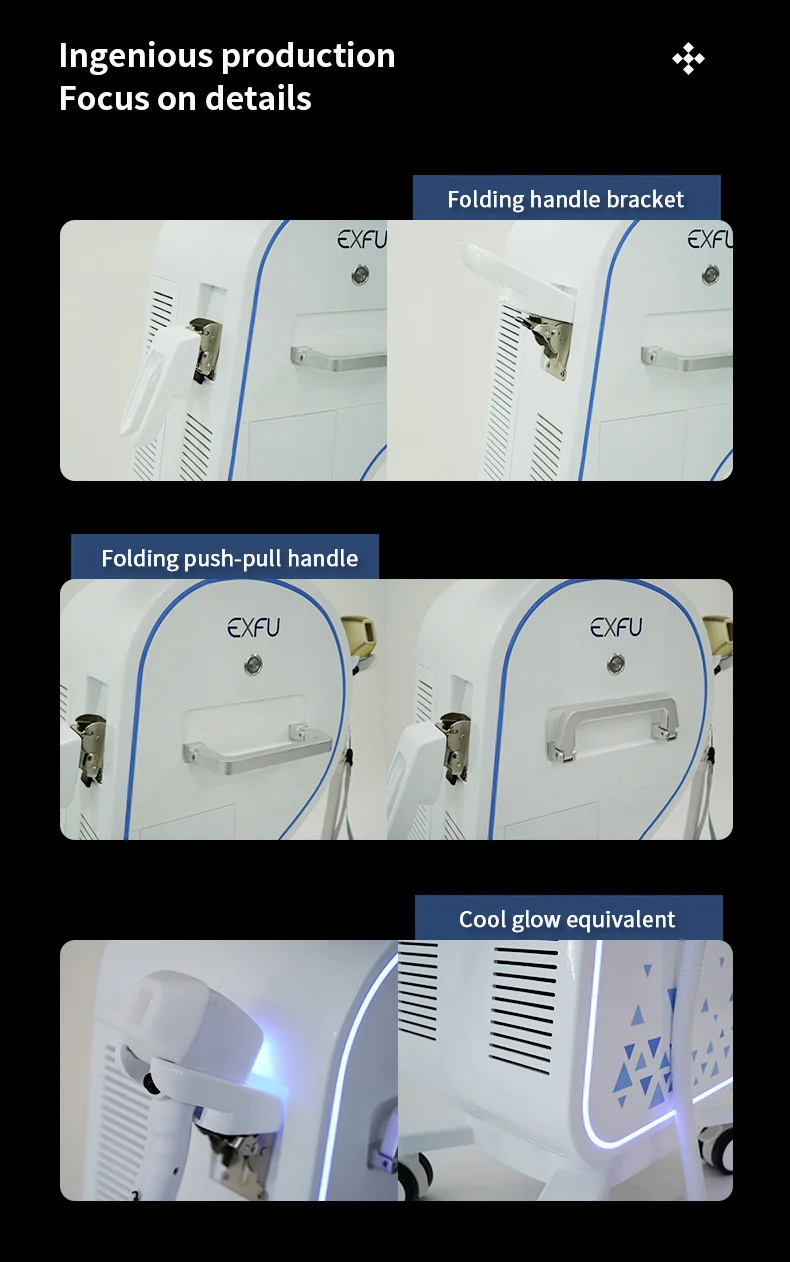 Ingenious production
Focus on details

Folding handle bracket

EXFU

EXFU

Folding push-pull handle

EXFU

EXFU

Cool glow equivalent