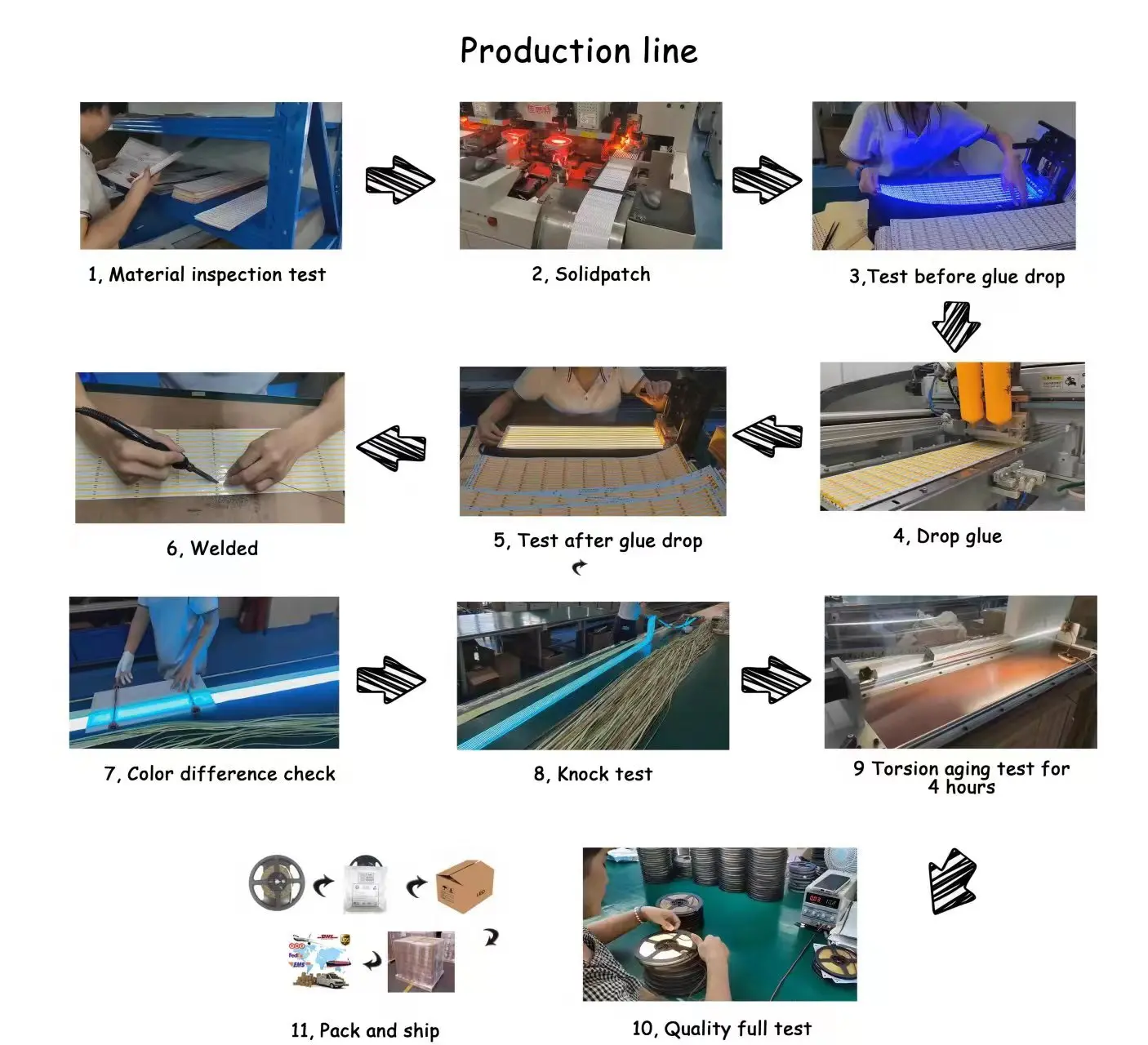 Production line

1, Material inspection test

2, Solidpatch

3,Test before glue drop

6, Welded

5, Test after glue drop

4, Drop glue

7, Color difference check

8, Knock test

9 Torsion aging test for 4 hours

11, Pack and ship

10, Quality full test