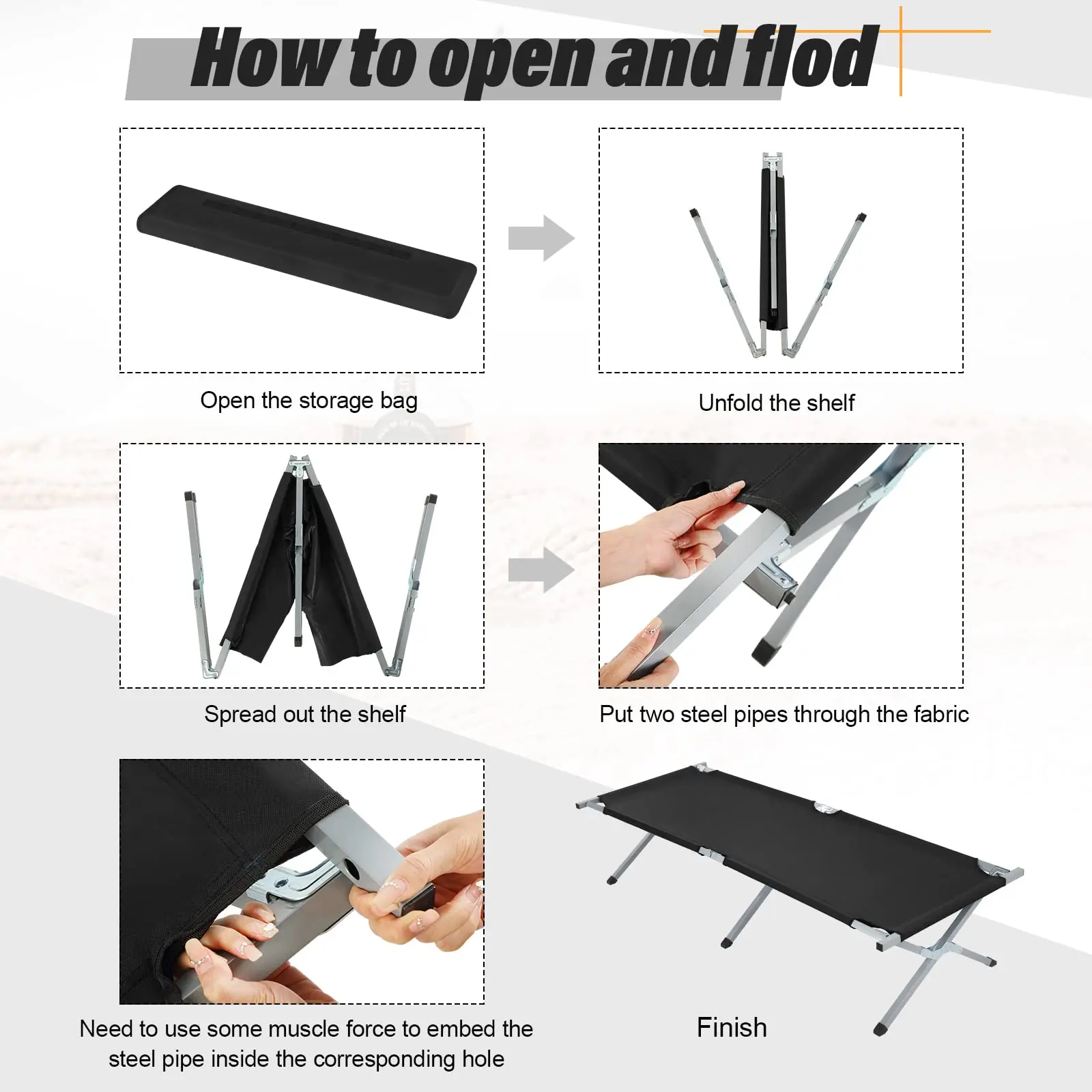 How to open and flod

Open the storage bag

Unfold the shelf

Spread out the shelf

Put two steel pipes through the fabric

Need to use some muscle force to embed the steel pipe inside the corresponding hole

Finish