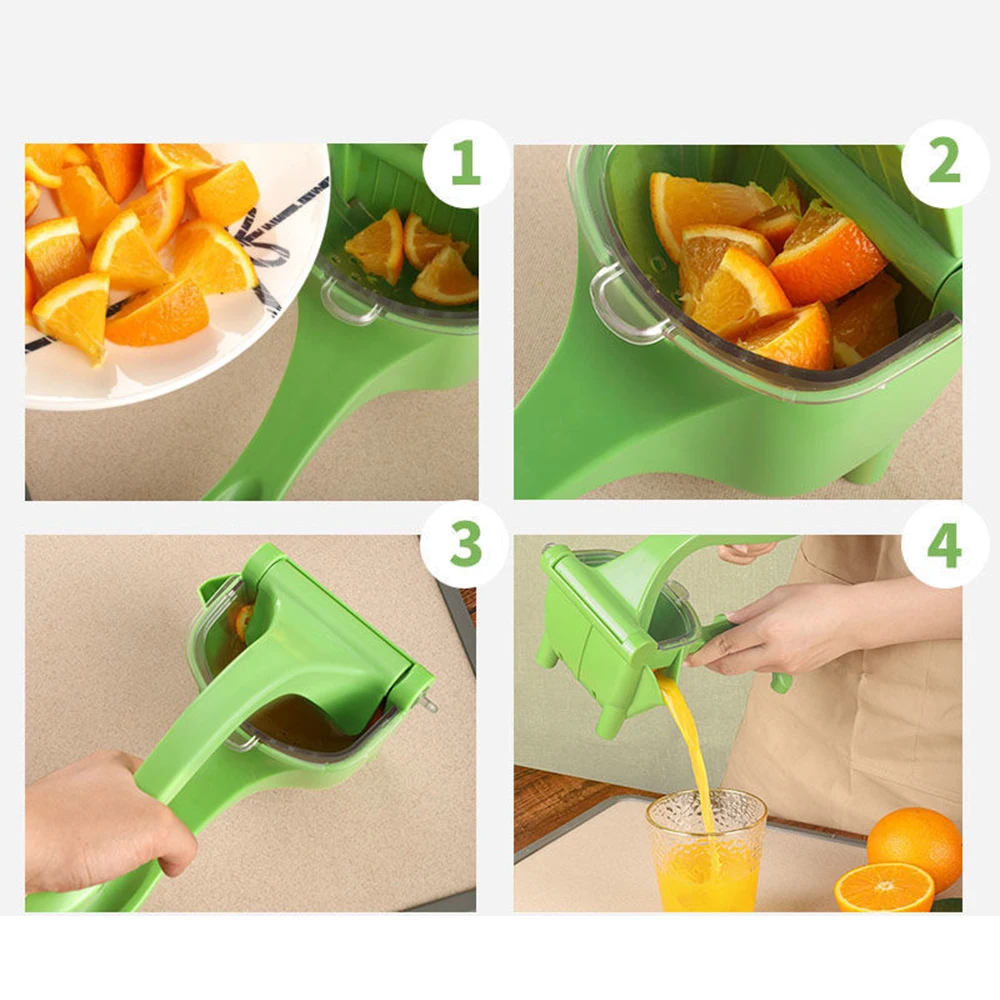 1

2

3

4