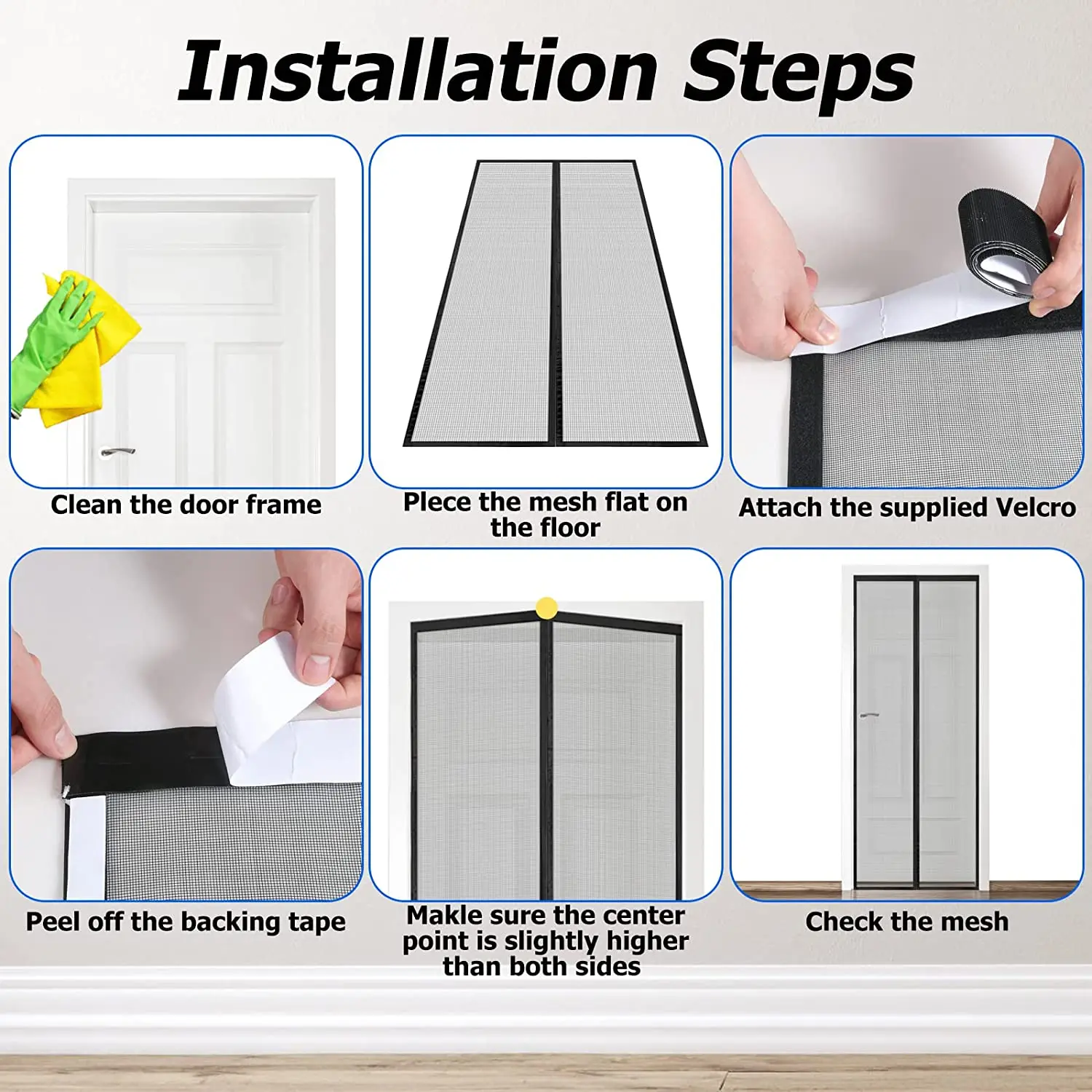 Installation Steps

Clean the door frame

Plece the mesh flat on the floor

Attach the supplied Velcro

Peel off the backing tape

Makle sure the center point is slightly higher than both sides

Check the mesh