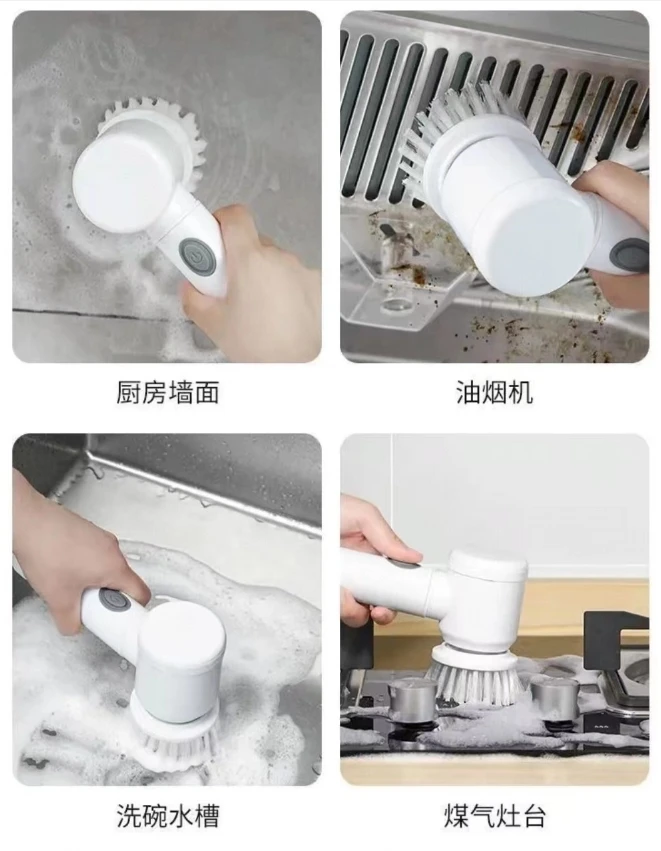 厨房墙面

油烟机

洗碗水槽

煤气灶台