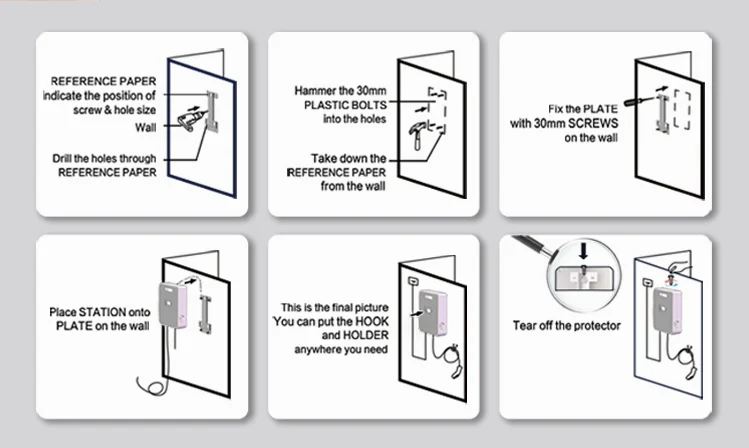 REFERENCE PAPER indicate the position of screw & hole size

Wall

Drill the holes through REFERENCE PAPER

Hammer the 30mm PLASTIC BOLTS into the holes

Take down the REFERENCE PAPER from the wall

Fix the PLATE with 30mm SCREWS on the wall

Place STATION onto PLATE on the wall

This is the final picture You can put the HOOK and HOLDER anywhere you need

Tear off the protector