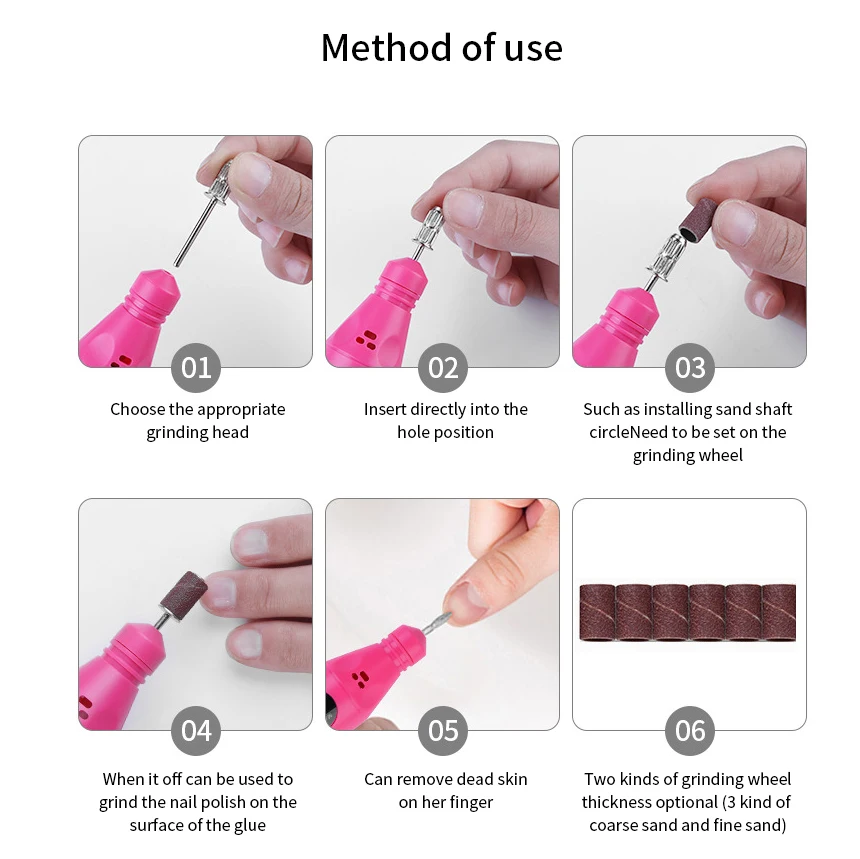 Method of use

01

Choose the appropriate grinding head

02

Insert directly into the hole position

03

Such as installing sand shaft circleNeed to be set on the grinding wheel

04

When it off can be used to grind the nail polish on the surface of the glue

05

Can remove dead skin on her finger

06

Two kinds of grinding wheel thickness optional (3 kind of coarse sand and fine sand)