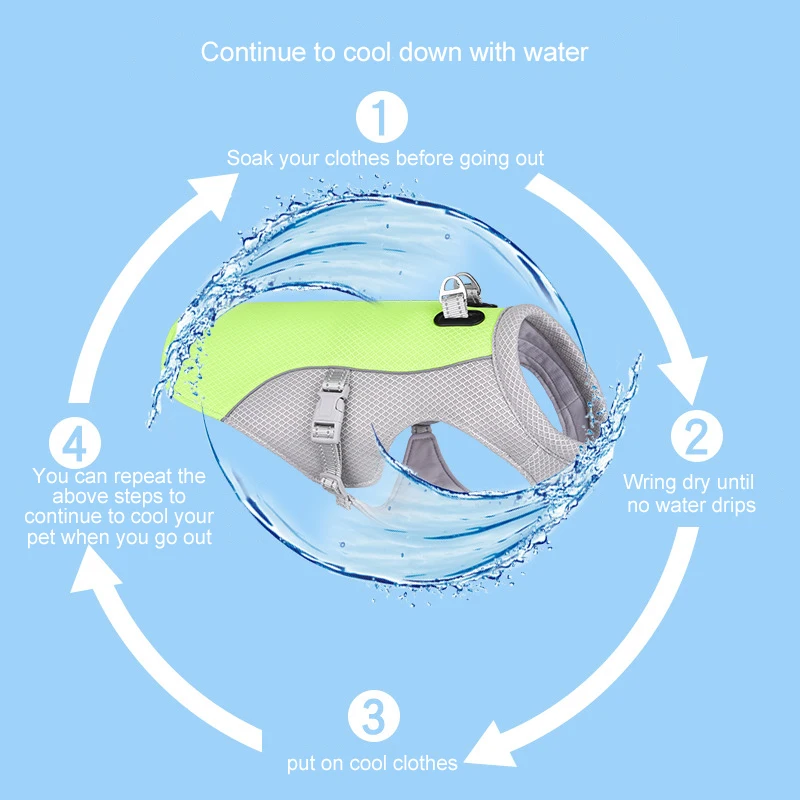 Continue to cool down with water

1
Soak your clothes before going out

2
Wring dry until no water drips

3
put on cool clothes

4
You can repeat the above steps to continue to cool your pet when you go out