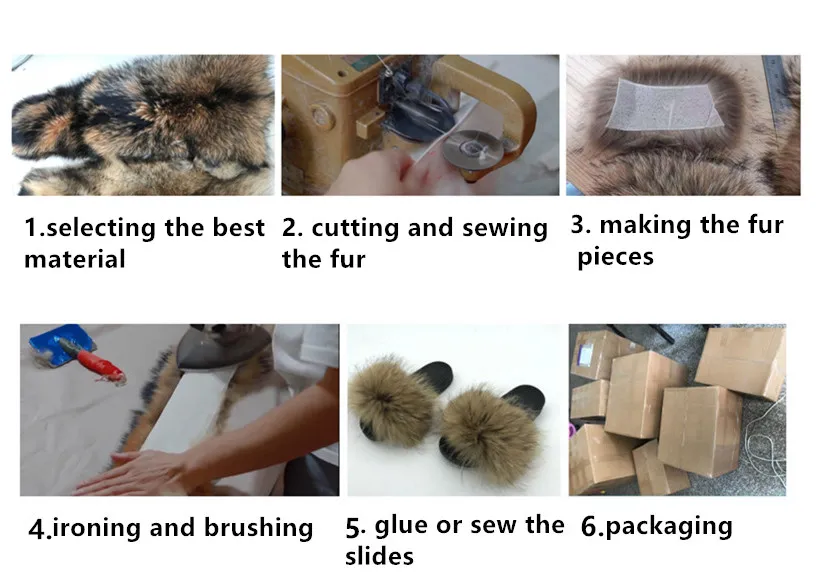 1.selecting the best material

2. cutting and sewing the fur

3. making the fur pieces

4.ironing and brushing

5. glue or sew the slides

6.packaging