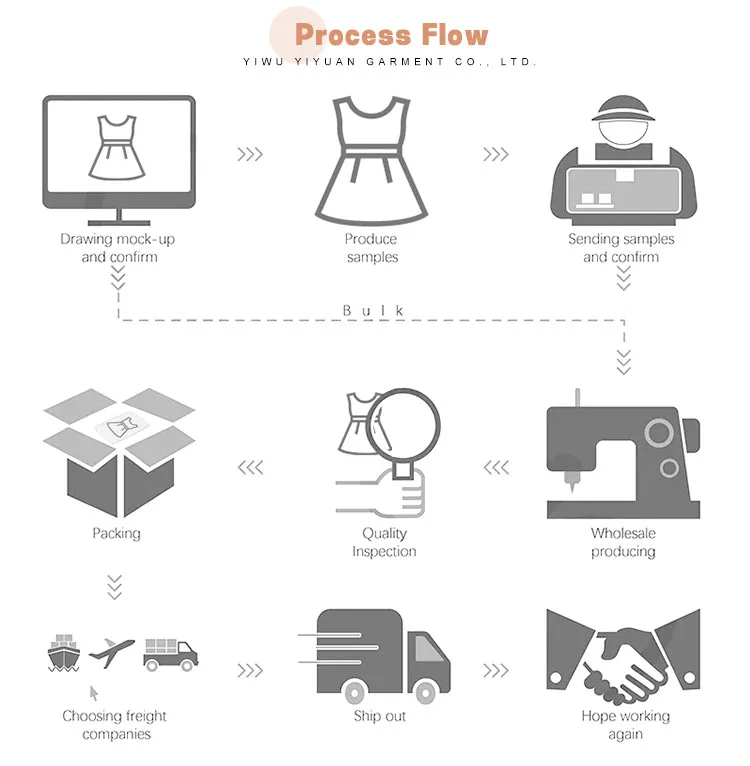 Process Flow
YIWU YIYUAN GARMENT CO., LTD.

Drawing mock-up and confirm

Produce samples

Sending samples and confirm

Bulk

Wholesale producing

Quality Inspection

Packing

Choosing freight companies

Ship out

Hope working again