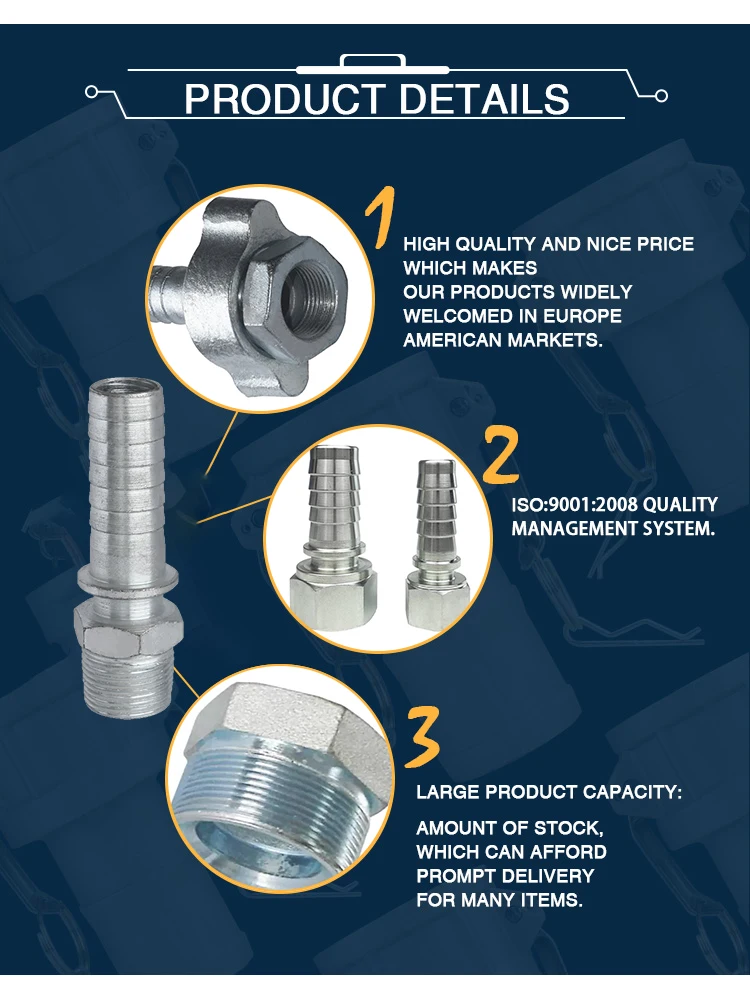 PRODUCT DETAILS

1

HIGH QUALITY AND NICE PRICE WHICH MAKES OUR PRODUCTS WIDELY WELCOMED IN EUROPE AMERICAN MARKETS.

2

ISO:9001:2008 QUALITY MANAGEMENT SYSTEM.

3

LARGE PRODUCT CAPACITY:

AMOUNT OF STOCK, WHICH CAN AFFORD PROMPT DELIVERY FOR MANY ITEMS.