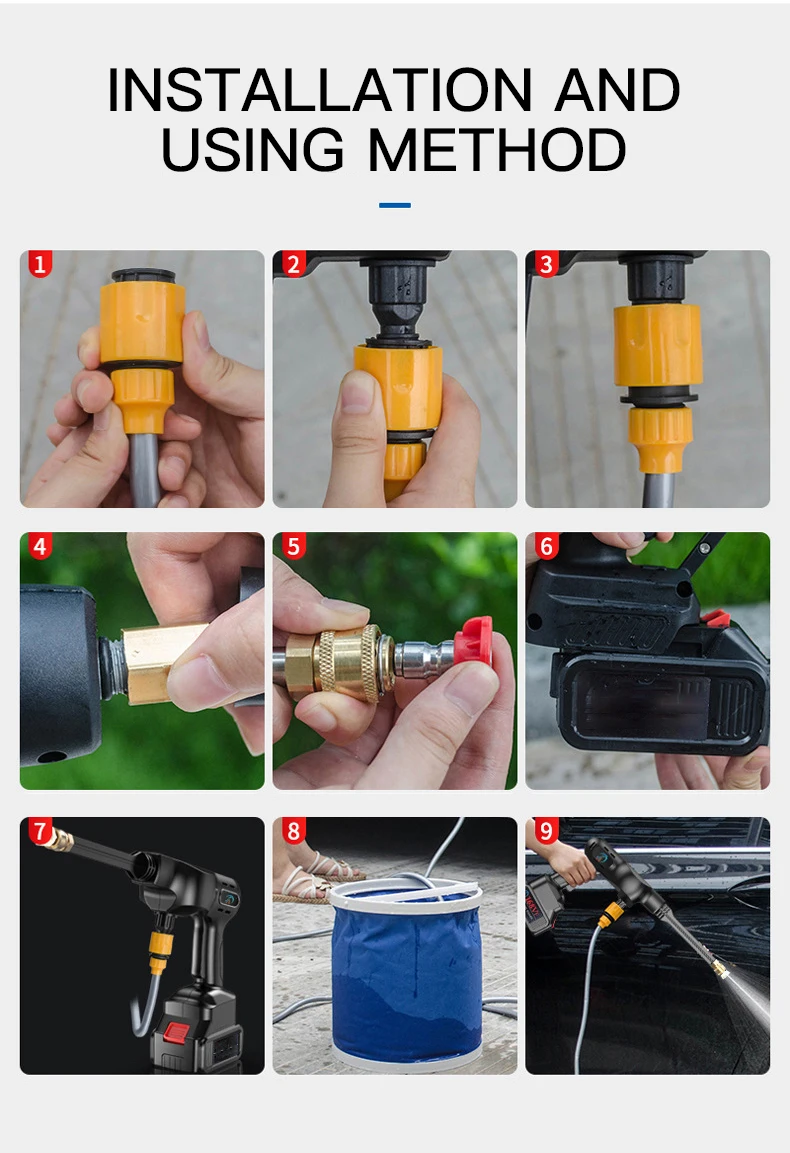 INSTALLATION AND USING METHOD

1

2

3

4

5

6

7

8

9