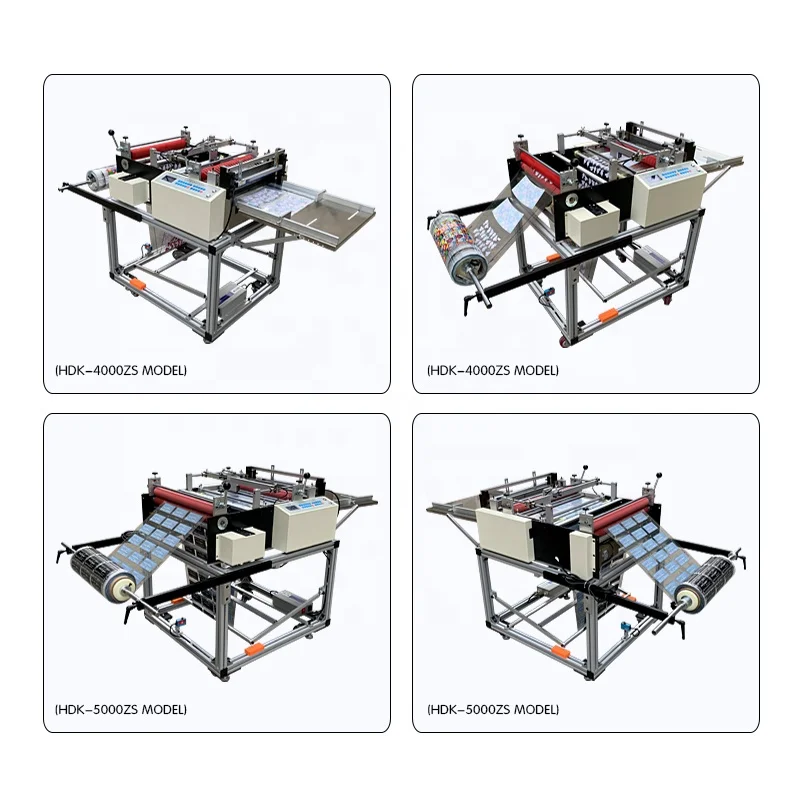 (HDK-4000ZS MODEL)

(HDK-4000ZS MODEL)

(HDK-5000ZS MODEL)

(HDK-5000ZS MODEL)