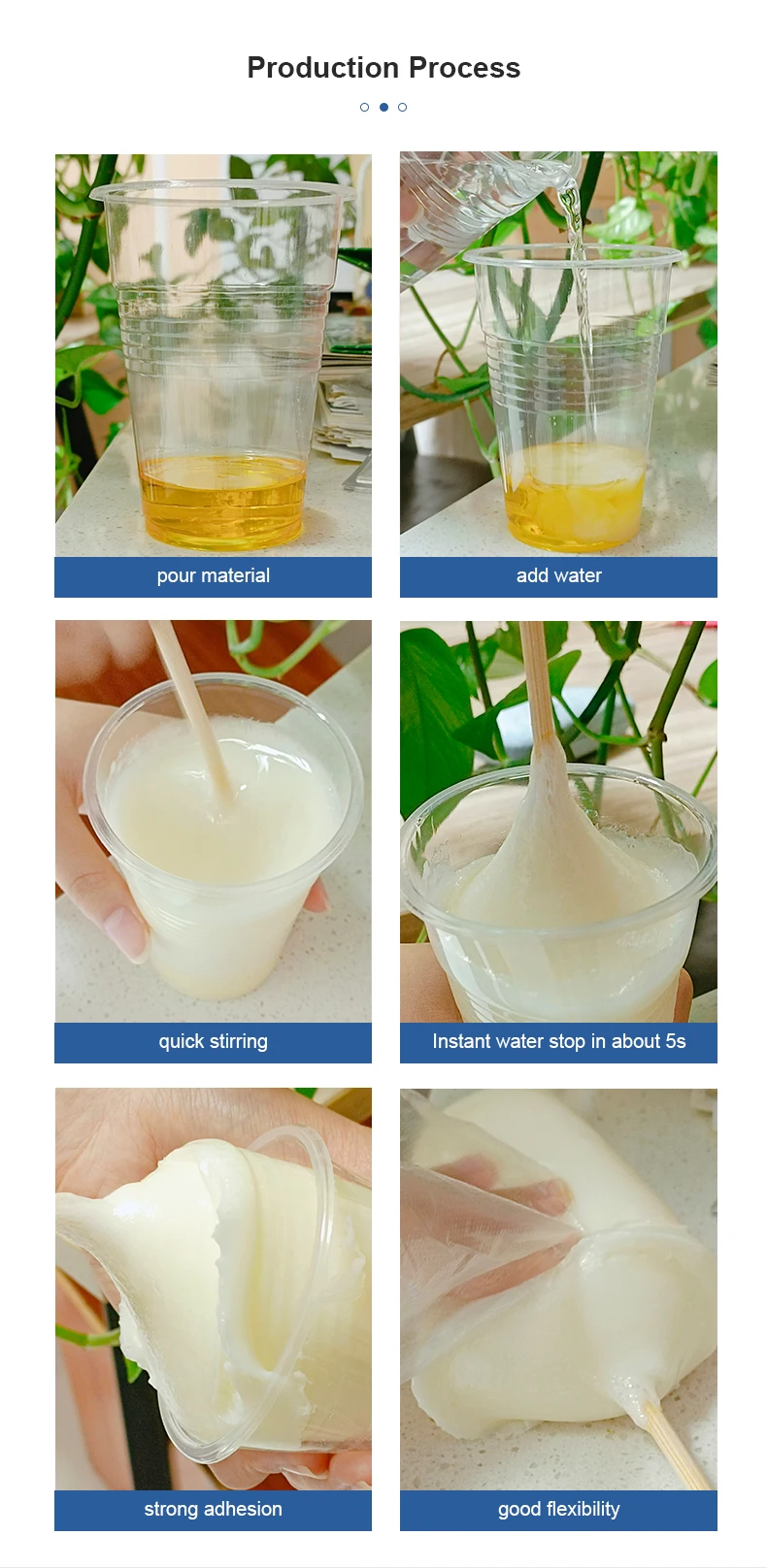 Production Process

pour material

add water

quick stirring

Instant water stop in about 5s

strong adhesion

good flexibility