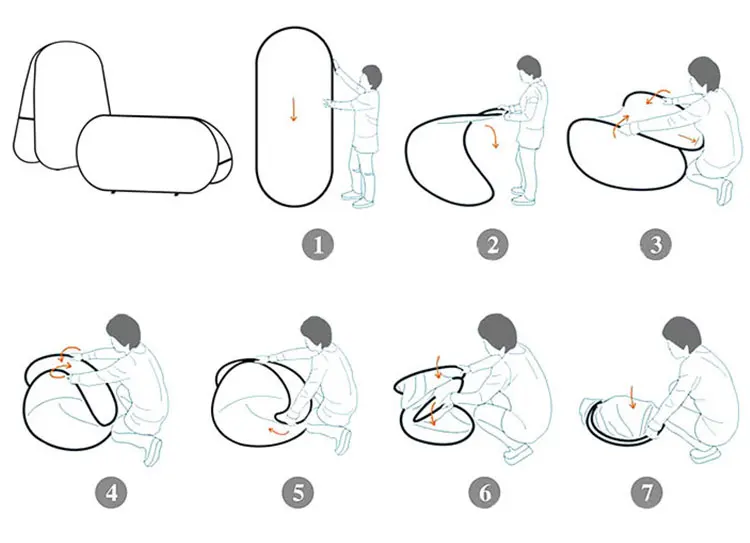 1

2

3

4

5

6

7