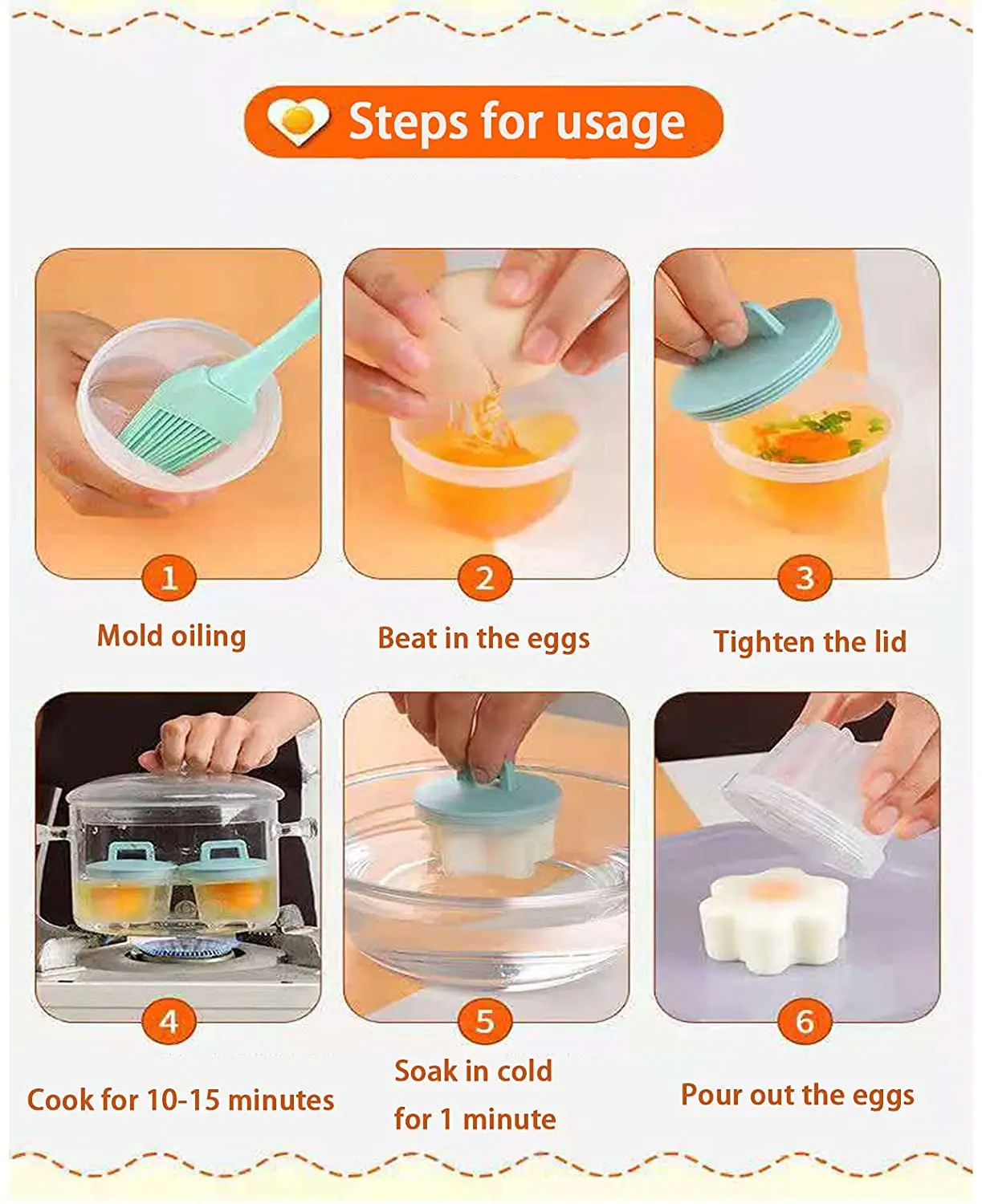 Steps for usage

1

Mold oiling

2

Beat in the eggs

3

Tighten the lid

4

Cook for 10-15 minutes

5

Soak in cold for 1 minute

6

Pour out the eggs