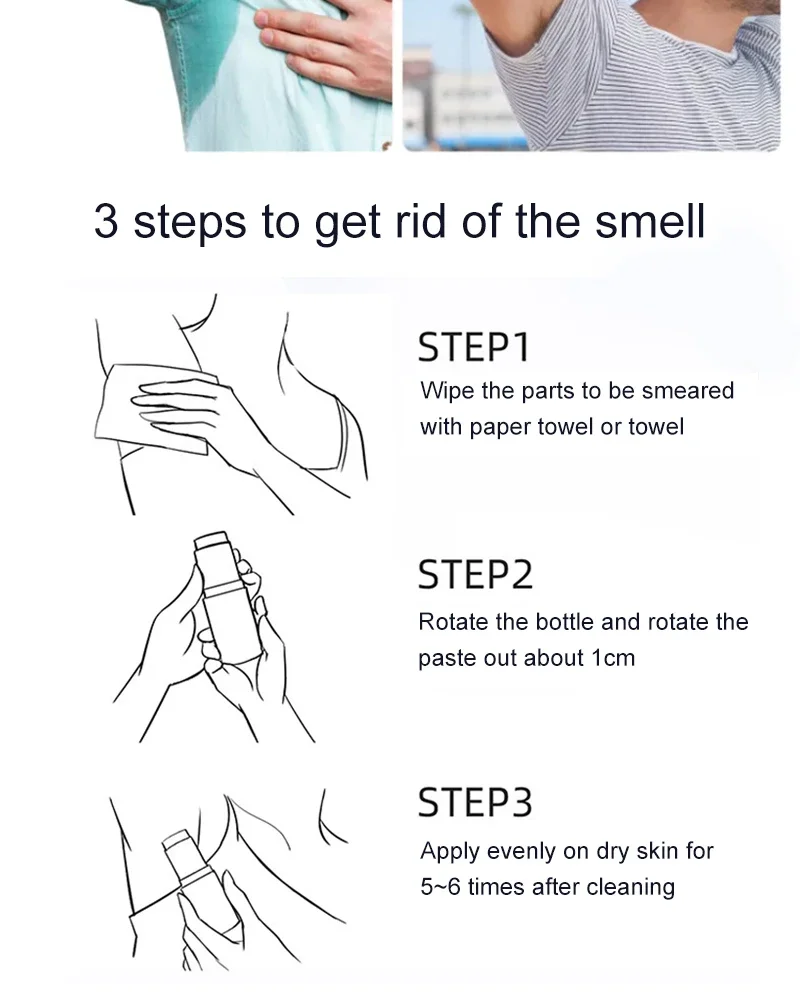 3 steps to get rid of the smell

STEP1
Wipe the parts to be smeared with paper towel or towel

STEP2
Rotate the bottle and rotate the paste out about 1cm

STEP3
Apply evenly on dry skin for 5~6 times after cleaning