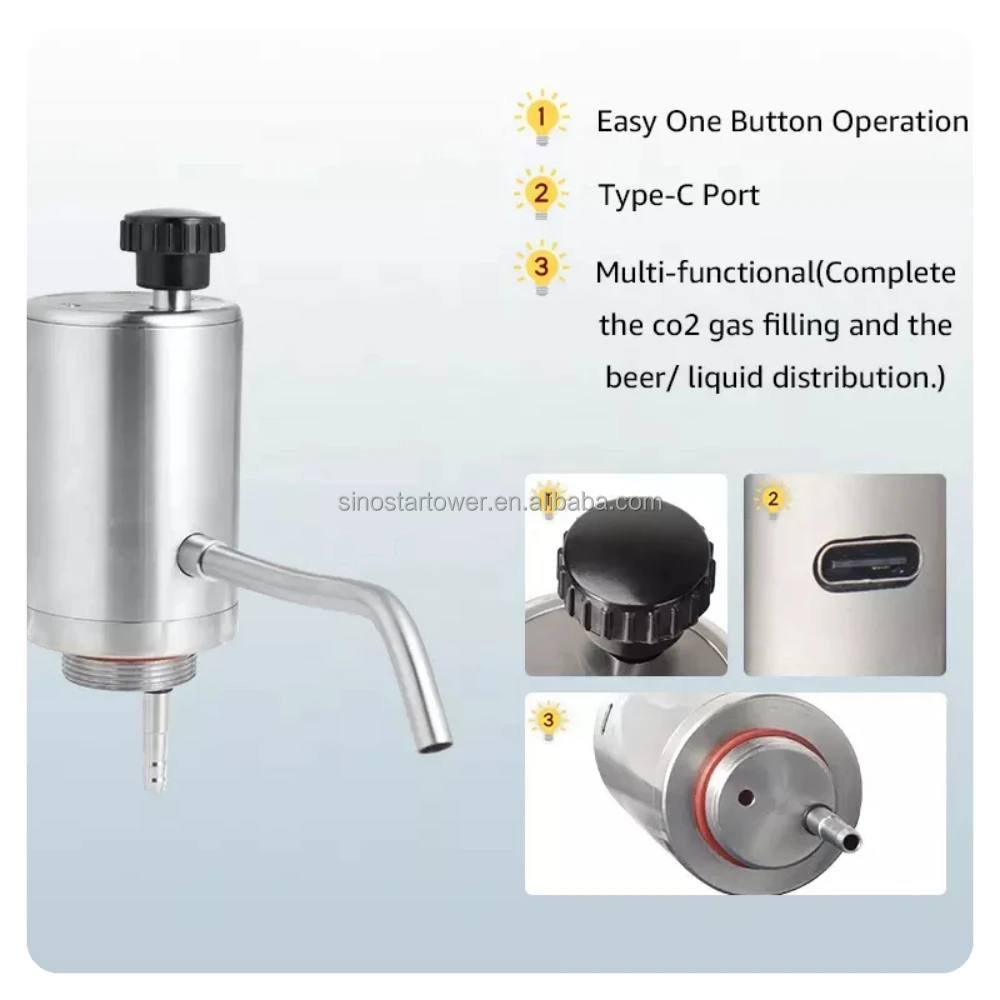 1 Easy One Button Operation

2 Type-C Port

3 Multi-functional(Complete the co2 gas filling and the beer/ liquid distribution.)

sinostartower.en.alibaba.com

1

2

3