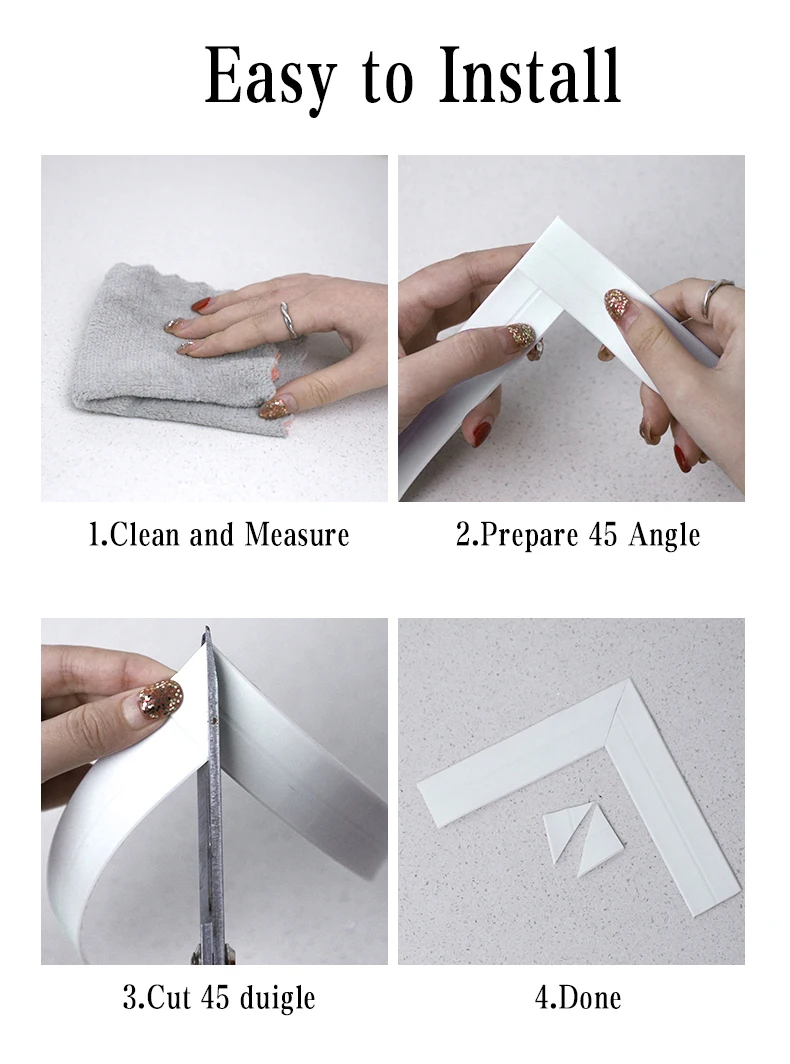 Easy to Install

1.Clean and Measure

2.Prepare 45 Angle

3.Cut 45 duigle

4.Done