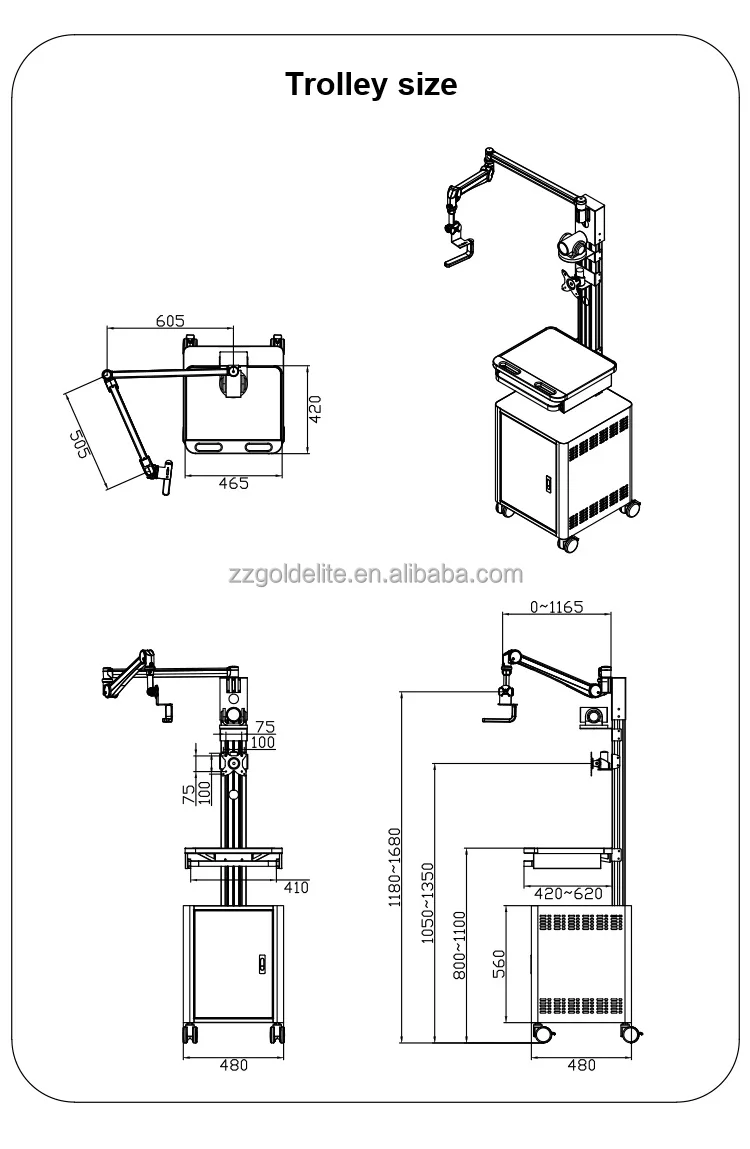 Trolley size

605
505
420
465

zzgoldelite.en.alibaba.com

75
100
75
100
410
480

0~1165
1180~1680
1050~1350
800~1100
420~620
560
480