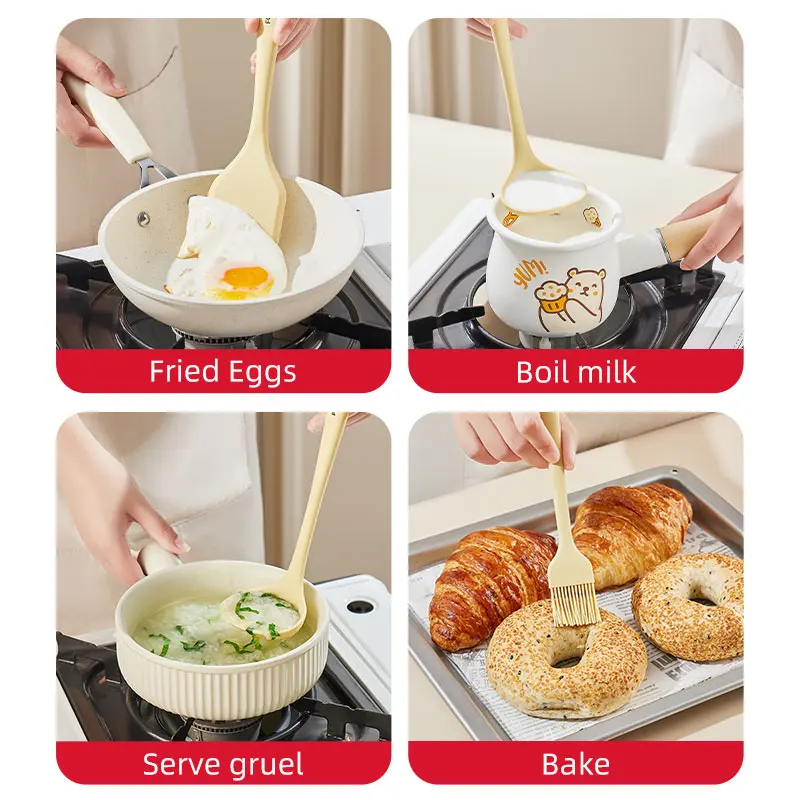 YUM!

Fried Eggs

Boil milk

Serve gruel

Bake