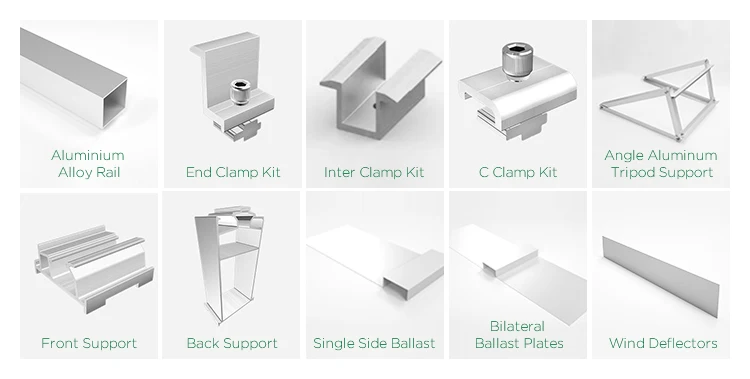 Aluminium Alloy Rail

End Clamp Kit

Inter Clamp Kit

C Clamp Kit

Angle Aluminum Tripod Support

Front Support

Back Support

Single Side Ballast

Bilateral Ballast Plates

Wind Deflectors