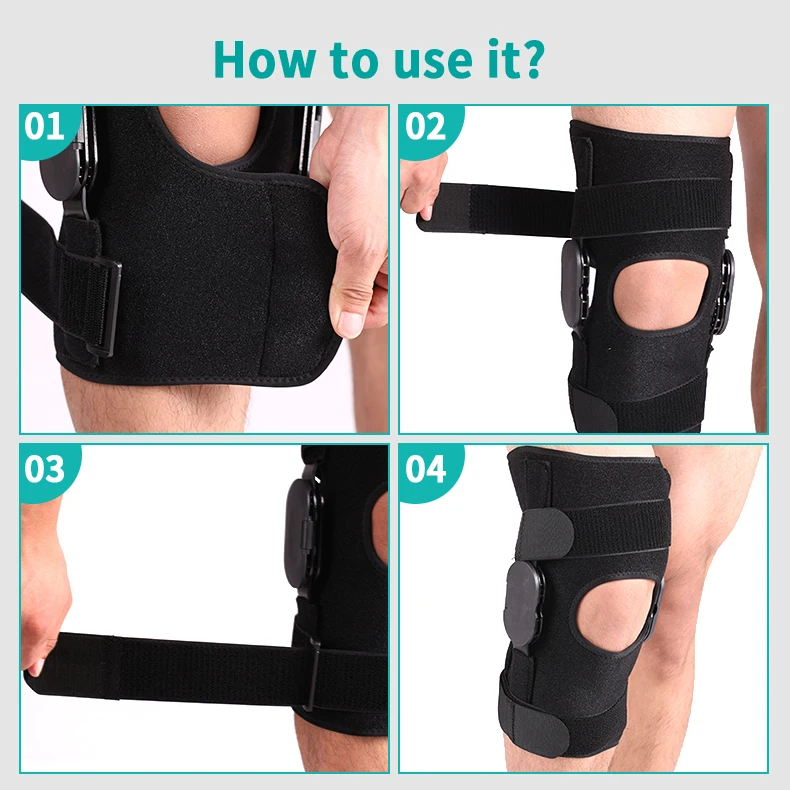 How to use it?

01

02

03

04