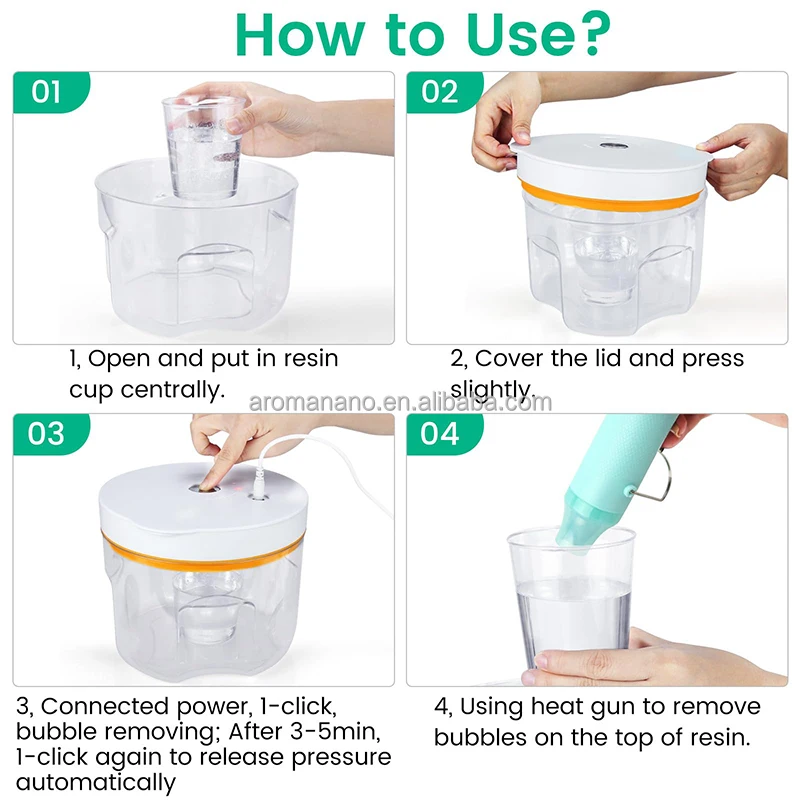 How to Use?

01

1, Open and put in resin cup centrally.

02

2, Cover the lid and press slightly.

aromanano.en.alibaba.com

03

3, Connected power, 1-click, bubble removing; After 3-5min, 1-click again to release pressure automatically

04

4, Using heat gun to remove bubbles on the top of resin.