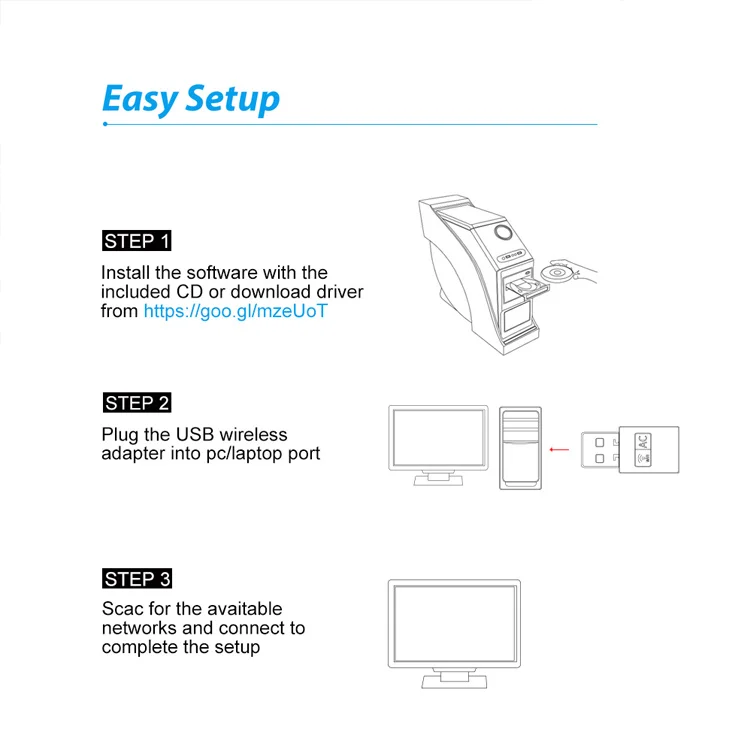 Easy Setup

STEP 1

Install the software with the included CD or download driver from https://goo.gl/mzeUoT

STEP 2

Plug the USB wireless adapter into pc/laptop port

AC

STEP 3

Scac for the avaitable networks and connect to complete the setup