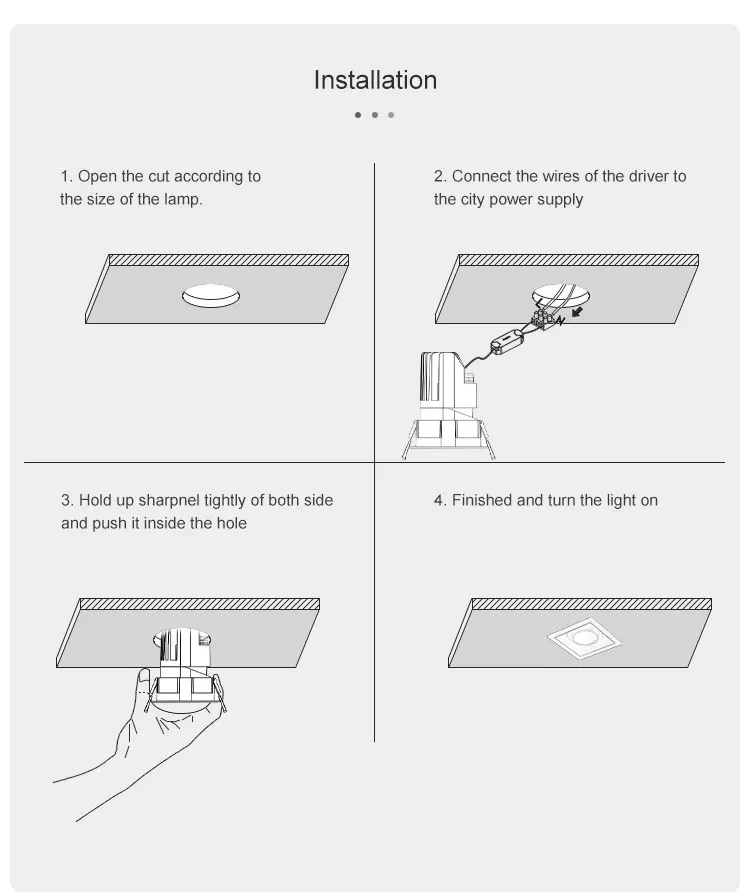 Installation

1. Open the cut according to the size of the lamp.

2. Connect the wires of the driver to the city power supply

3. Hold up sharpnel tightly of both side and push it inside the hole

4. Finished and turn the light on