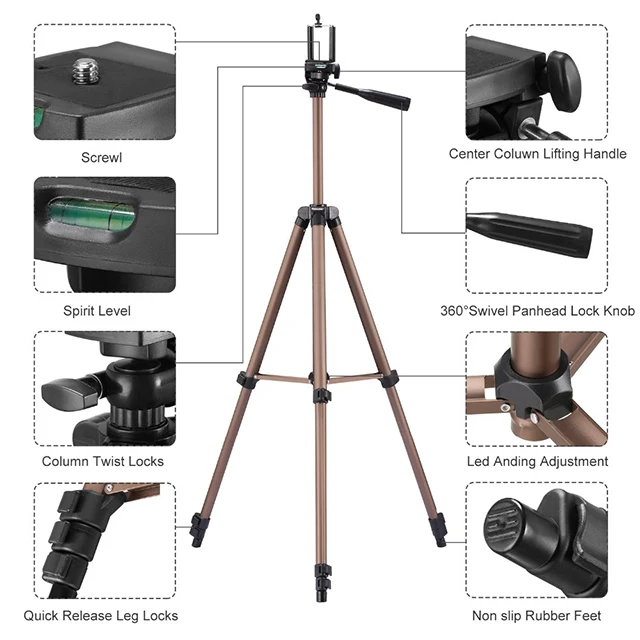 Screwl

Spirit Level

Column Twist Locks

Quick Release Leg Locks

Center Coluwn Lifting Handle

360°Swivel Panhead Lock Knob

Led Anding Adjustment

Non slip Rubber Feet