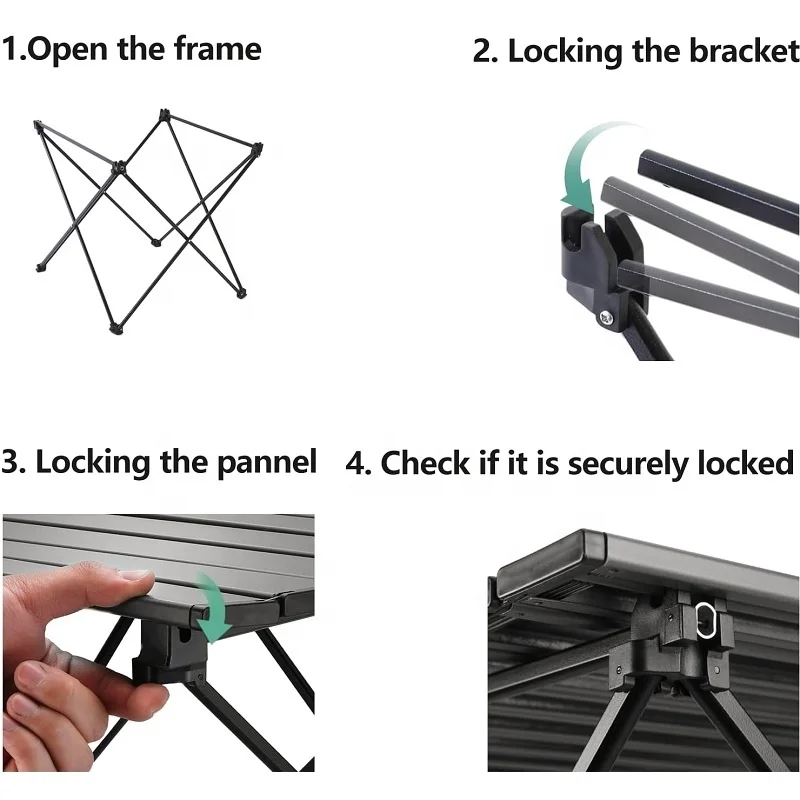 1.Open the frame

2. Locking the bracket

3. Locking the pannel

4. Check if it is securely locked