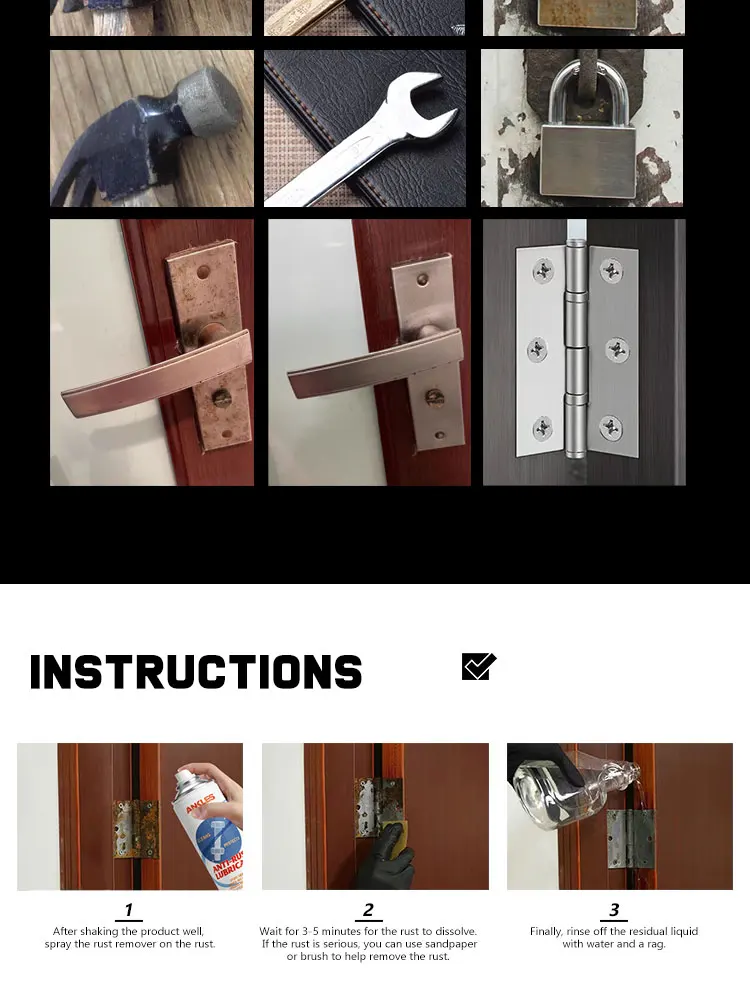 INSTRUCTIONS

AIKLES
ANTIRU
LUBRICA

1
After shaking the product well, spray the rust remover on the rust.

2
Wait for 3-5 minutes for the rust to dissolve. If the rust is serious, you can use sandpaper or brush to help remove the rust.

3
Finally, rinse off the residual liquid with water and a rag.