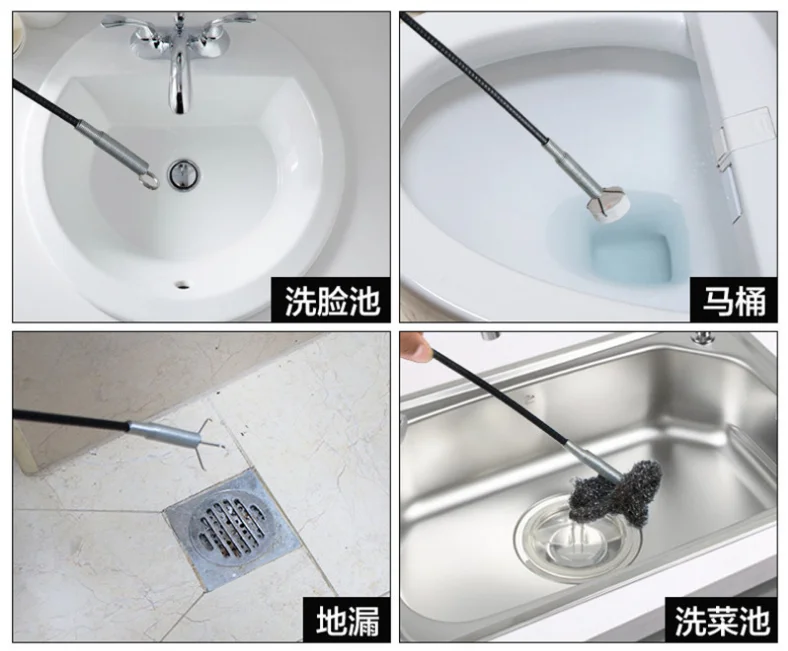 洗脸池

马桶

地漏

洗菜池