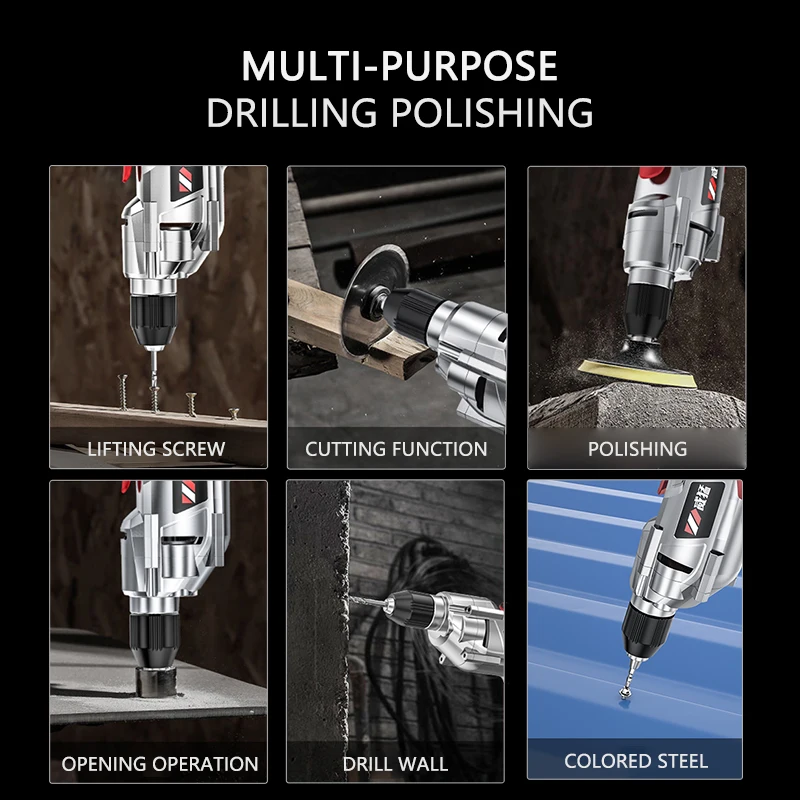 MULTI-PURPOSE
DRILLING POLISHING

LIFTING SCREW

CUTTING FUNCTION

POLISHING

OPENING OPERATION

DRILL WALL

COLORED STEEL