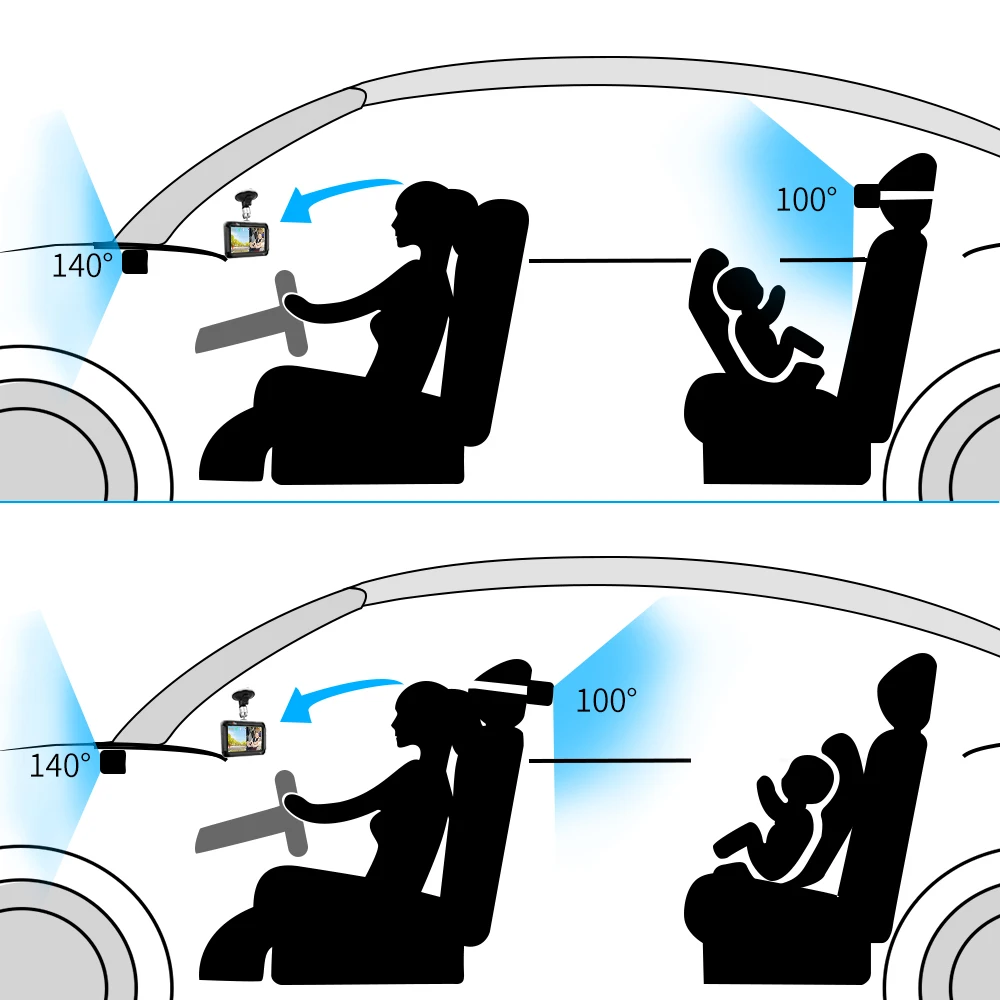 140°

100°

140°

100°