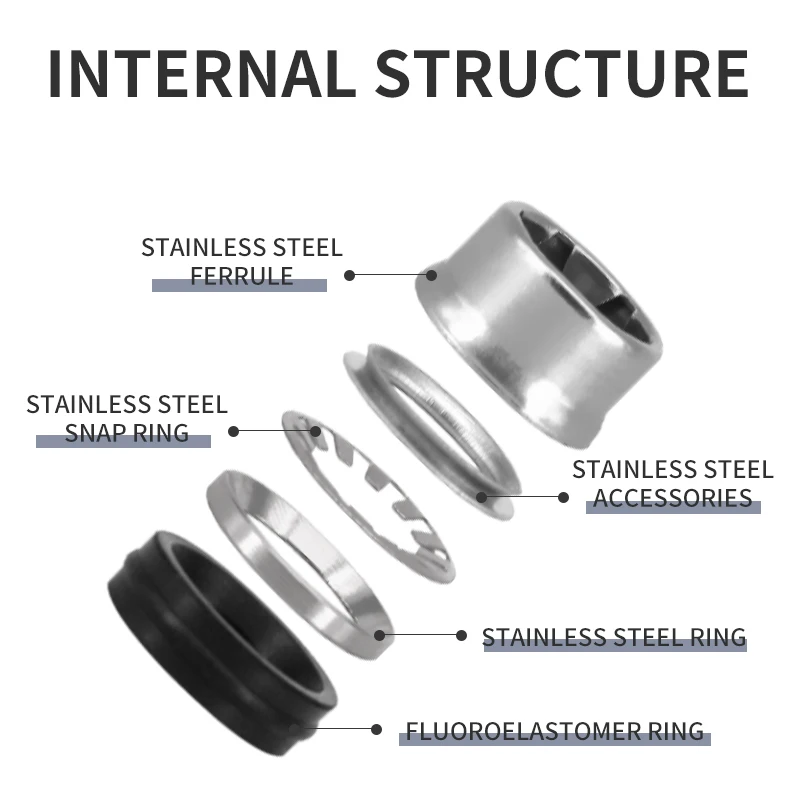 INTERNAL STRUCTURE

STAINLESS STEEL FERRULE

STAINLESS STEEL SNAP RING

STAINLESS STEEL ACCESSORIES

STAINLESS STEEL RING

FLUOROELASTOMER RING