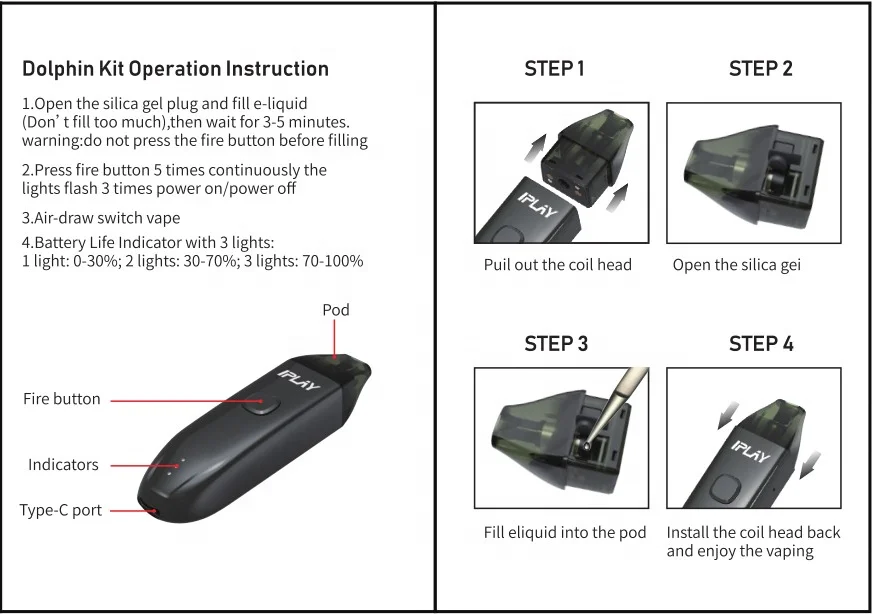 Dolphin Kit Operation Instruction

1.Open the silica gel plug and fill e-liquid (Don' t fill too much),then wait for 3-5 minutes. warning:do not press the fire button before filling

2.Press fire button 5 times continuously the lights flash 3 times power on/power off

3.Air-draw switch vape

4.Battery Life Indicator with 3 lights:
1 light: 0-30%; 2 lights: 30-70%; 3 lights: 70-100%

Pod

IPLAY

Fire button

Indicators

Type-C port

STEP 1

IPLAY

Puil out the coil head

STEP 2

Open the silica gei

STEP 3

Fill eliquid into the pod

STEP 4

IPLAY

Install the coil head back and enjoy the vaping