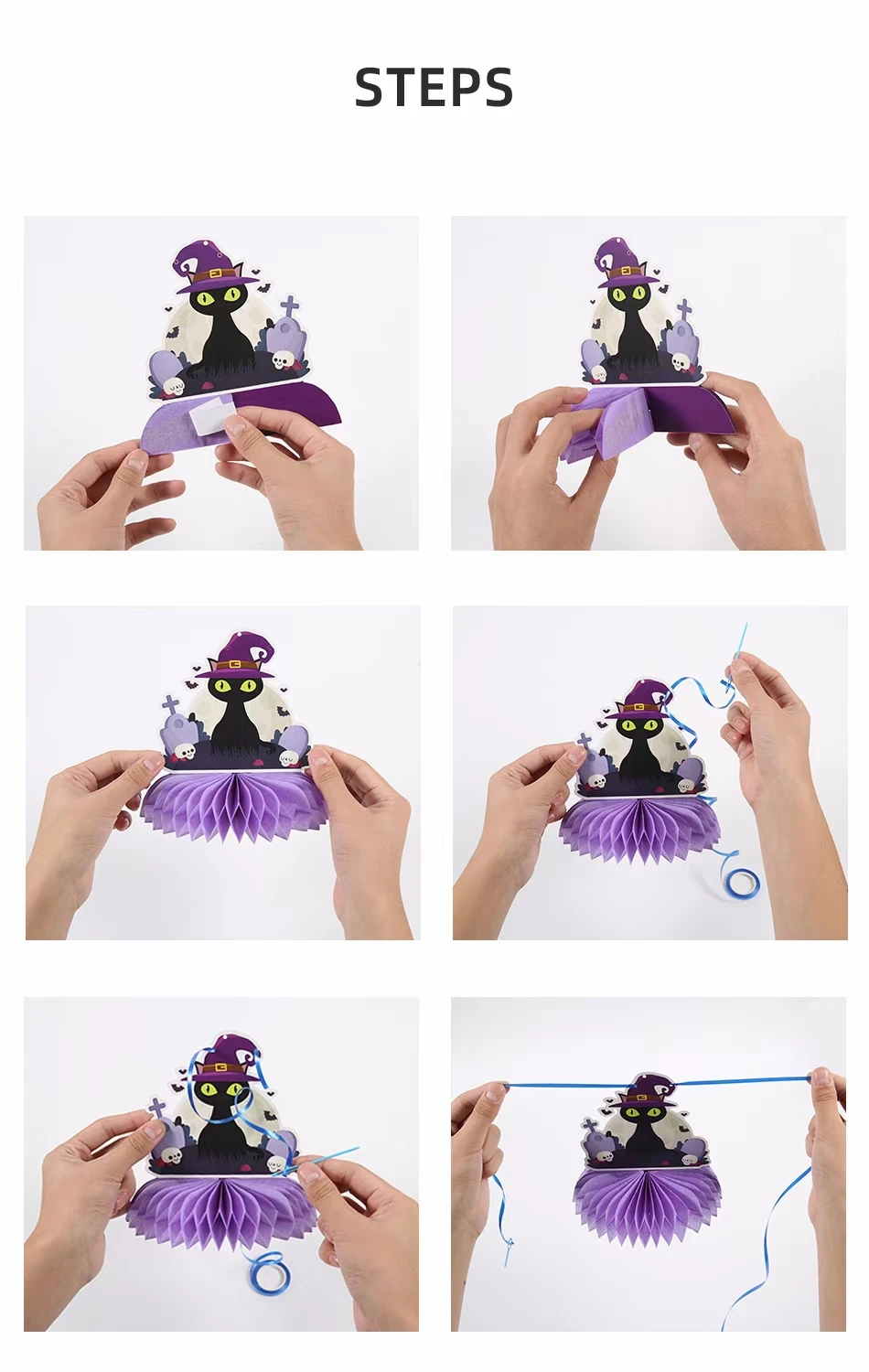 STEPS