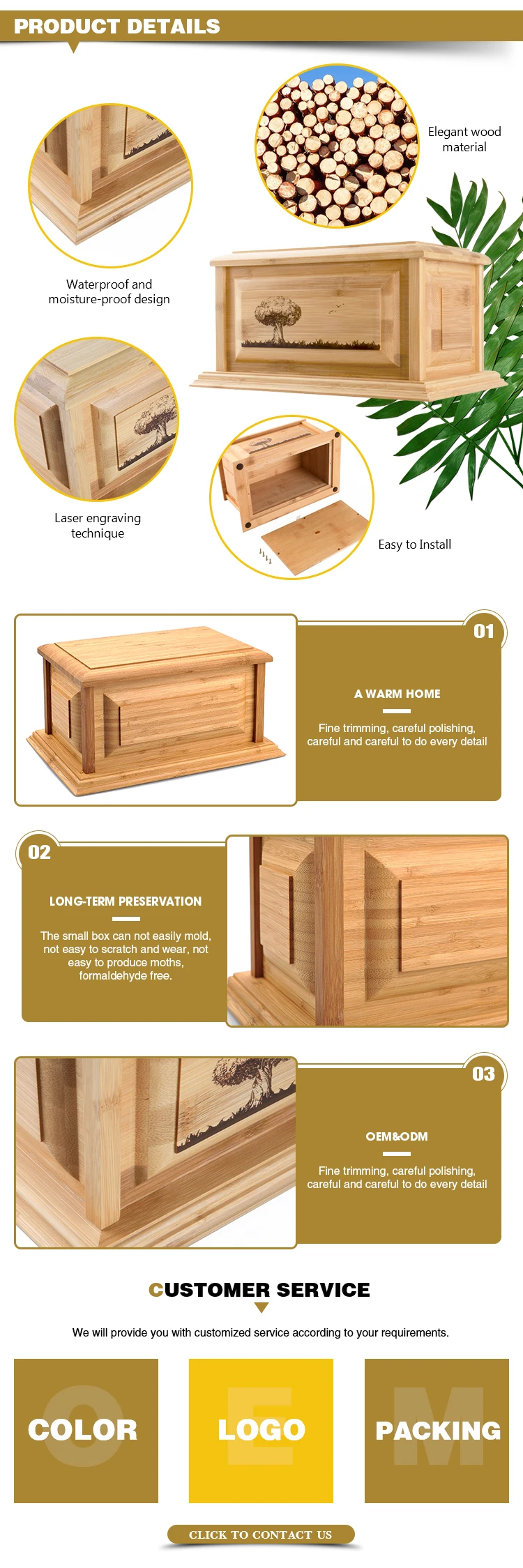 PRODUCT DETAILS

Elegant wood material

Waterproof and moisture-proof design

Laser engraving technique

Easy to Install

01

A WARM HOME

Fine trimming, careful polishing, careful and careful to do every detail

02

LONG-TERM PRESERVATION

The small box can not easily mold, not easy to scratch and wear, not easy to produce moths, formaldehyde free.

03

OEM&ODM

Fine trimming, careful polishing, careful and careful to do every detail

CUSTOMER SERVICE

We will provide you with customized service according to your requirements.

O
COLOR

E
LOGO

M
PACKING

CLICK TO CONTACT US