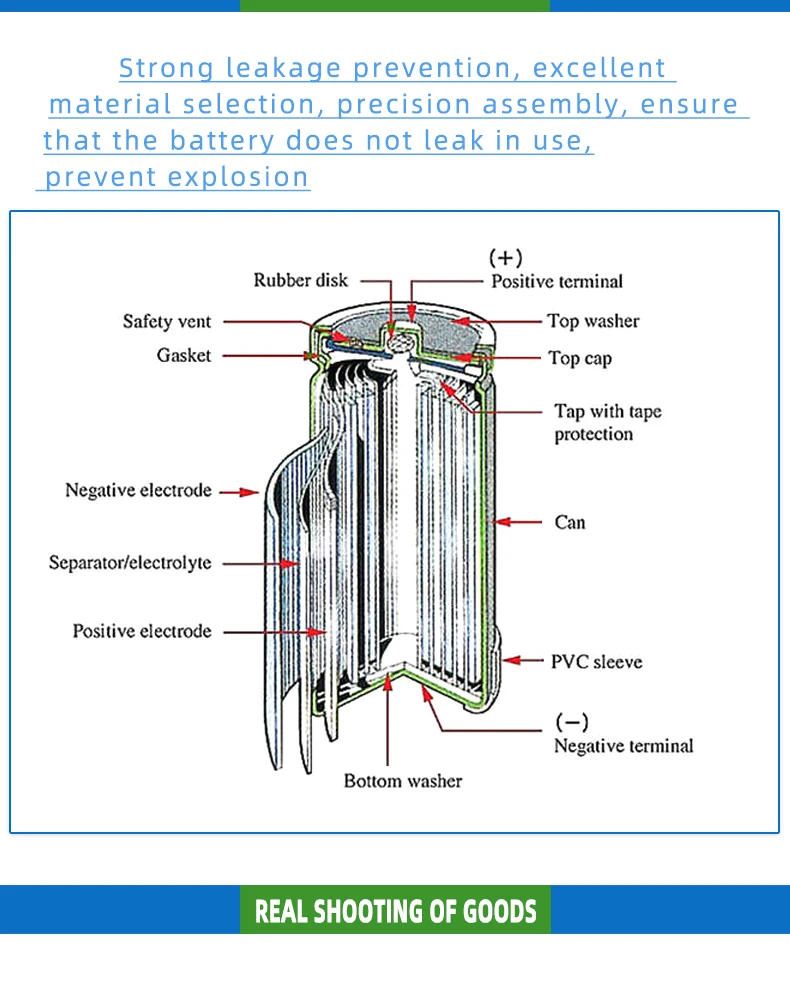 Strong leakage prevention, excellent material selection, precision assembly, ensure that the battery does not leak in use, prevent explosion

Rubber disk
(+)
Positive terminal
Safety vent
Top washer
Gasket
Top cap
Tap with tape protection
Negative electrode
Can
Separator/electrolyte
Positive electrode
PVC sleeve
(−)
Negative terminal
Bottom washer

REAL SHOOTING OF GOODS