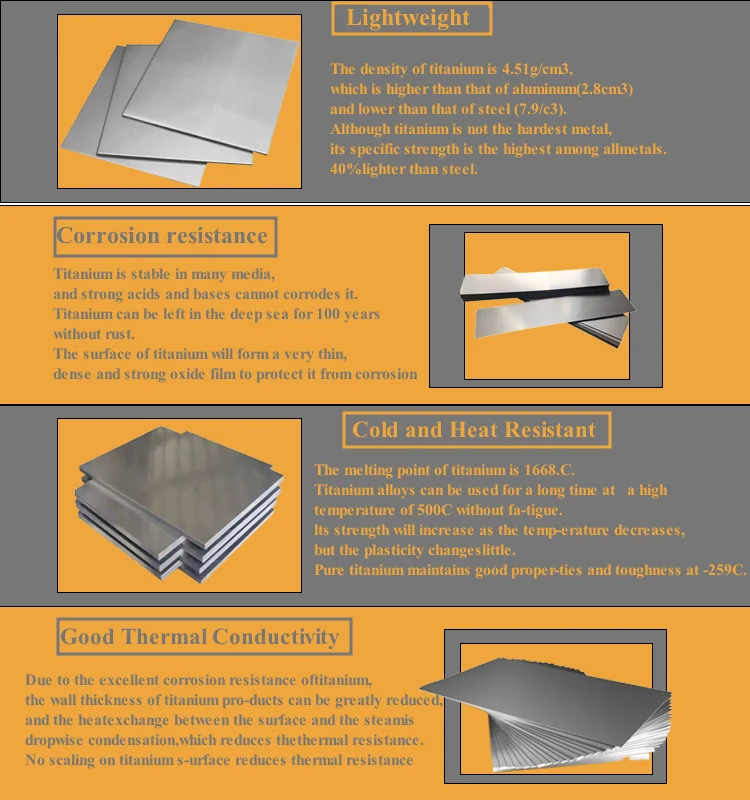 Lightweight

The density of titanium is 4.51g/cm3, which is higher than that of aluminum(2.8cm3) and lower than that of steel (7.9/c3). Although titanium is not the hardest metal, its specific strength is the highest among allmetals. 40%lighter than steel.

Corrosion resistance

Titanium is stable in many media, and strong acids and bases cannot corrodes it. Titanium can be left in the deep sea for 100 years without rust. The surface of titanium will form a very thin, dense and strong oxide film to protect it from corrosion

Cold and Heat Resistant

The melting point of titanium is 1668.C. Titanium alloys can be used for a long time at a high temperature of 500C without fa-tigue. Its strength will increase as the temp-erature decreases, but the plasticity changeslittle. Pure titanium maintains good proper-ties and toughness at -259C.

Good Thermal Conductivity

Due to the excellent corrosion resistance oftitanium, the wall thickness of titanium pro-ducts can be greatly reduced, and the heatexchange between the surface and the steamis dropwise condensation,which reduces thethermal resistance. No scaling on titanium s-urface reduces thermal resistance