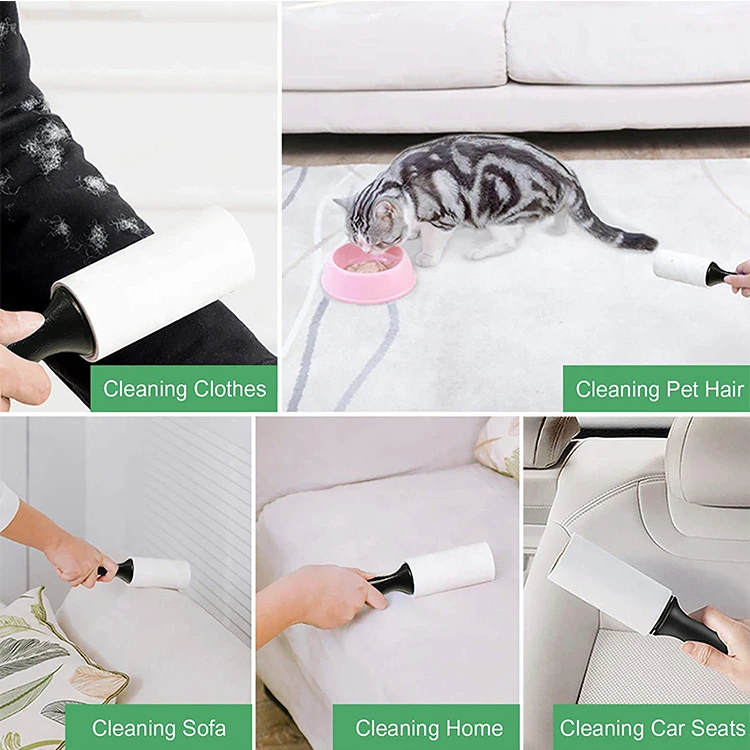 Cleaning Clothes

Cleaning Pet Hair

Cleaning Sofa

Cleaning Home

Cleaning Car Seats