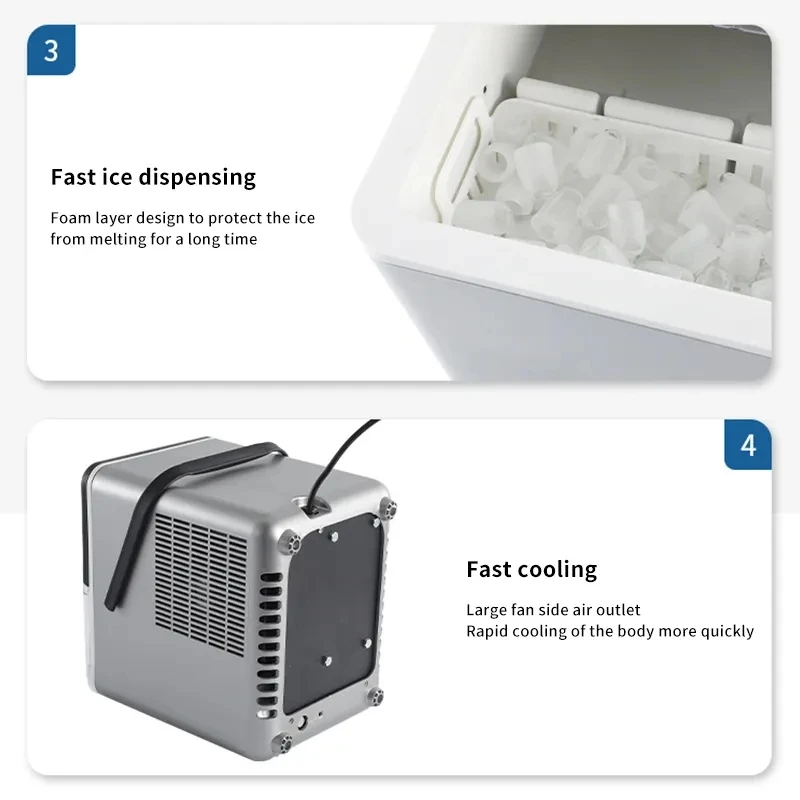 3

Fast ice dispensing

Foam layer design to protect the ice from melting for a long time

4

Fast cooling

Large fan side air outlet
Rapid cooling of the body more quickly