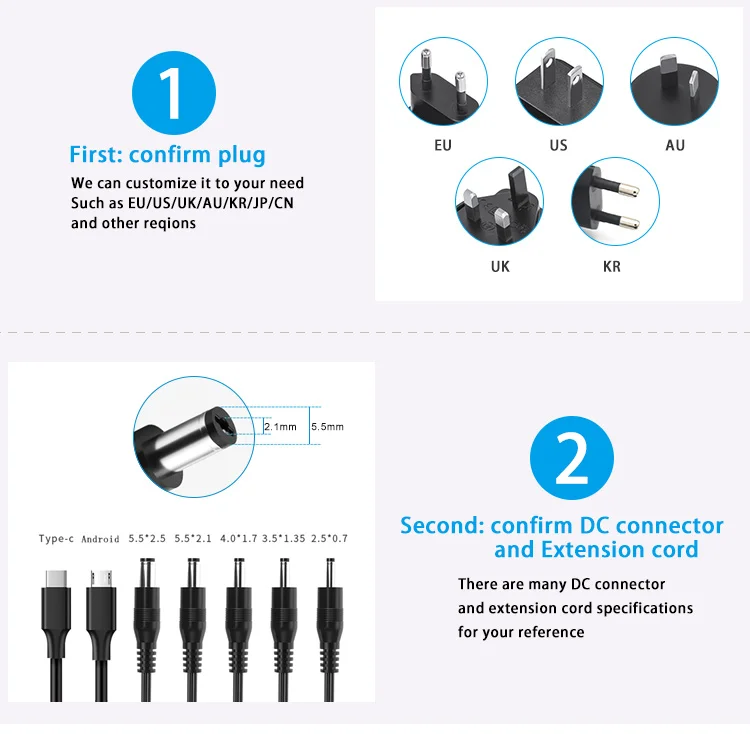 1

First: confirm plug

We can customize it to your need
Such as EU/US/UK/AU/KR/JP/CN
and other reqions

EU

US

AU

UK

KR

2.1mm

5.5mm

Type-c Android 5.5*2.5 5.5*2.1 4.0*1.7 3.5*1.35 2.5*0.7

2

Second: confirm DC connector and Extension cord

There are many DC connector and extension cord specifications for your reference