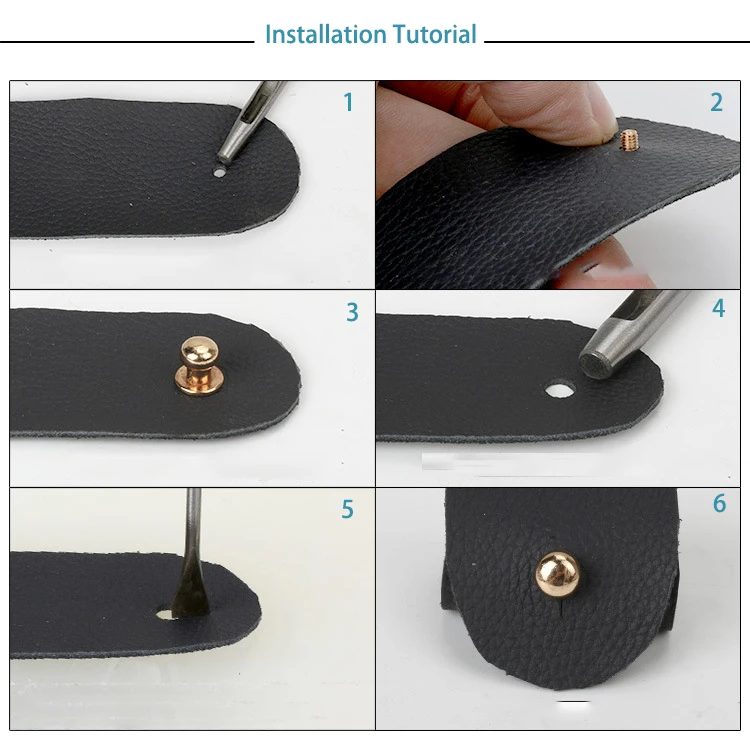 Installation Tutorial

1

2

3

4

5

6