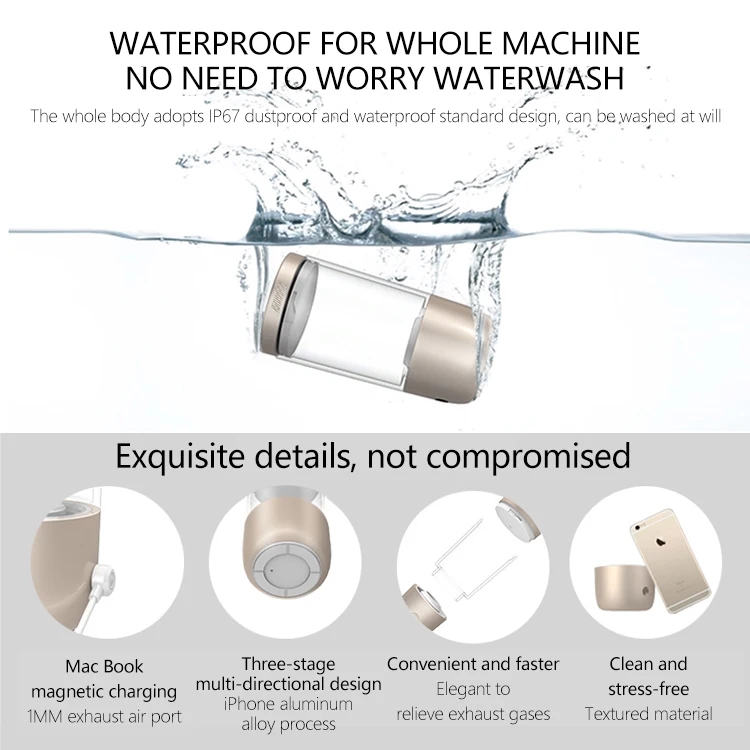 WATERPROOF FOR WHOLE MACHINE
NO NEED TO WORRY WATERWASH

The whole body adopts IP67 dustproof and waterproof standard design, can be washed at will

Exquisite details, not compromised

Mac Book magnetic charging
1MM exhaust air port

Three-stage multi-directional design
iPhone aluminum alloy process

Convenient and faster
Elegant to relieve exhaust gases

Clean and stress-free
Textured material