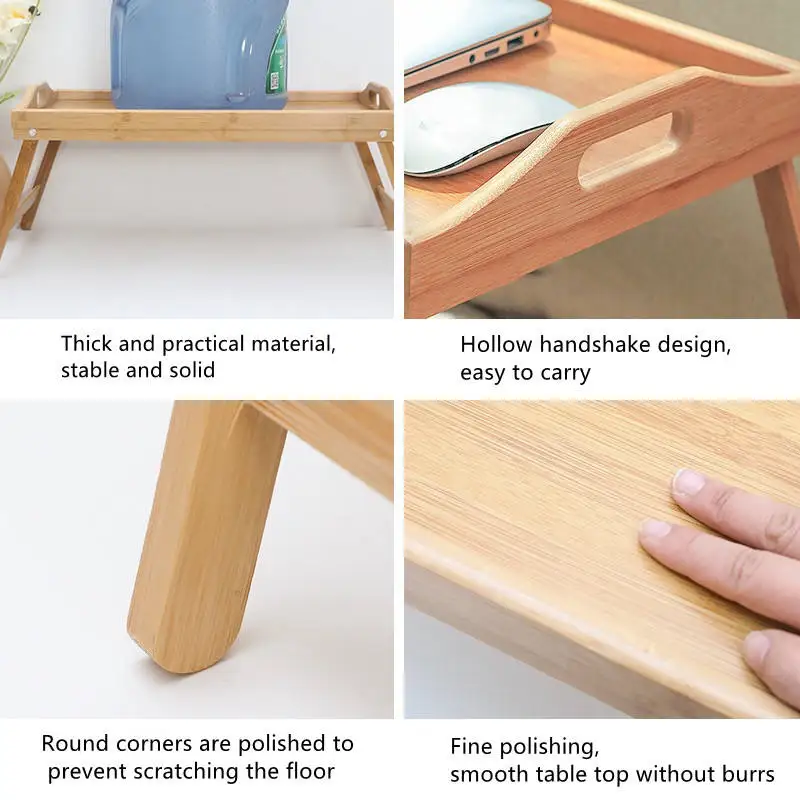 Thick and practical material, stable and solid

Hollow handshake design, easy to carry

Round corners are polished to prevent scratching the floor

Fine polishing, smooth table top without burrs