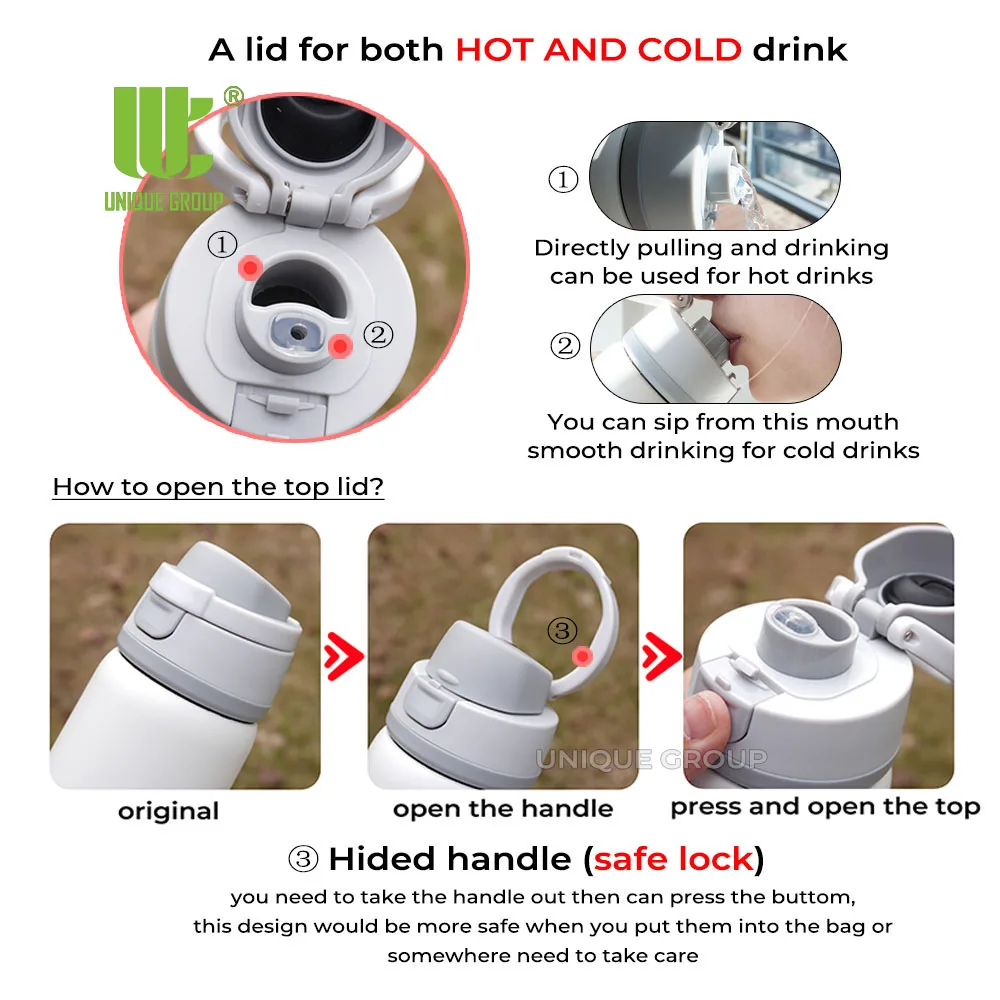 A lid for both HOT AND COLD drink

®
UNIQUE GROUP

①

②

①
Directly pulling and drinking can be used for hot drinks

②
You can sip from this mouth smooth drinking for cold drinks

How to open the top lid?

③

UNIQUE GROUP

original

open the handle

press and open the top

③ Hided handle (safe lock)

you need to take the handle out then can press the buttom, this design would be more safe when you put them into the bag or somewhere need to take care