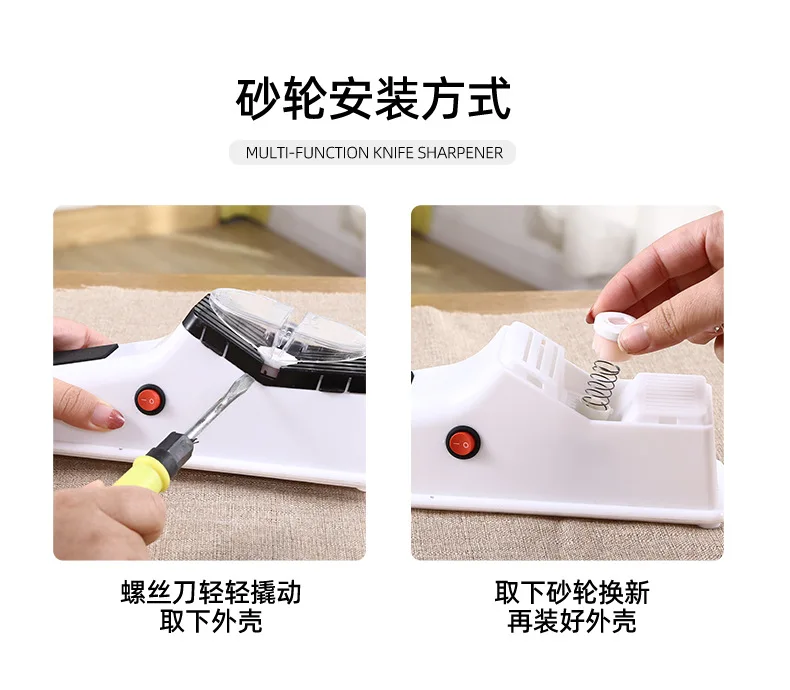 砂轮安装方式

MULTI-FUNCTION KNIFE SHARPENER

螺丝刀轻轻撬动
取下外壳

取下砂轮换新
再装好外壳