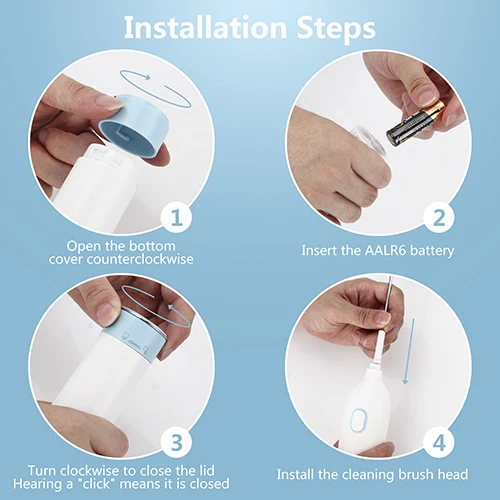 Installation Steps

1
Open the bottom cover counterclockwise

2
Insert the AALR6 battery

3
Turn clockwise to close the lid
Hearing a "click" means it is closed

4
Install the cleaning brush head