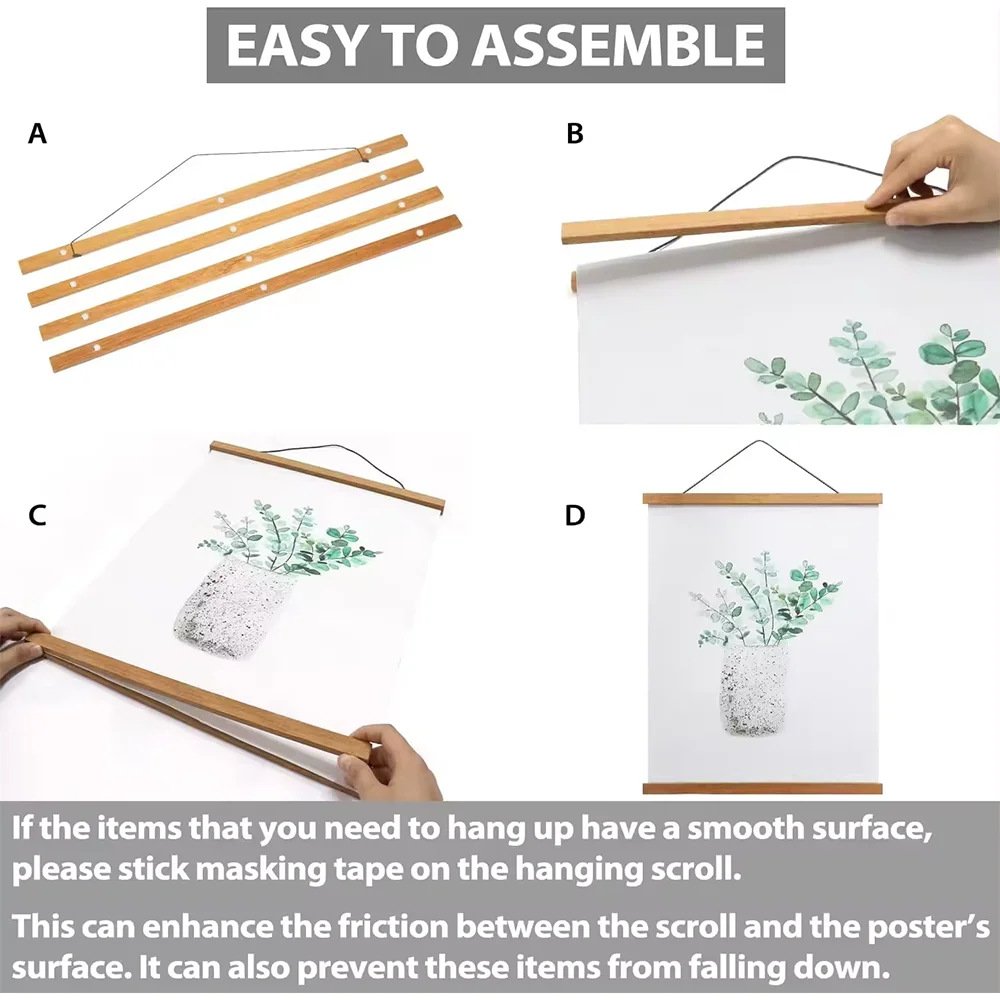 EASY TO ASSEMBLE

A

B

C

D

If the items that you need to hang up have a smooth surface, please stick masking tape on the hanging scroll.

This can enhance the friction between the scroll and the poster's surface. It can also prevent these items from falling down.