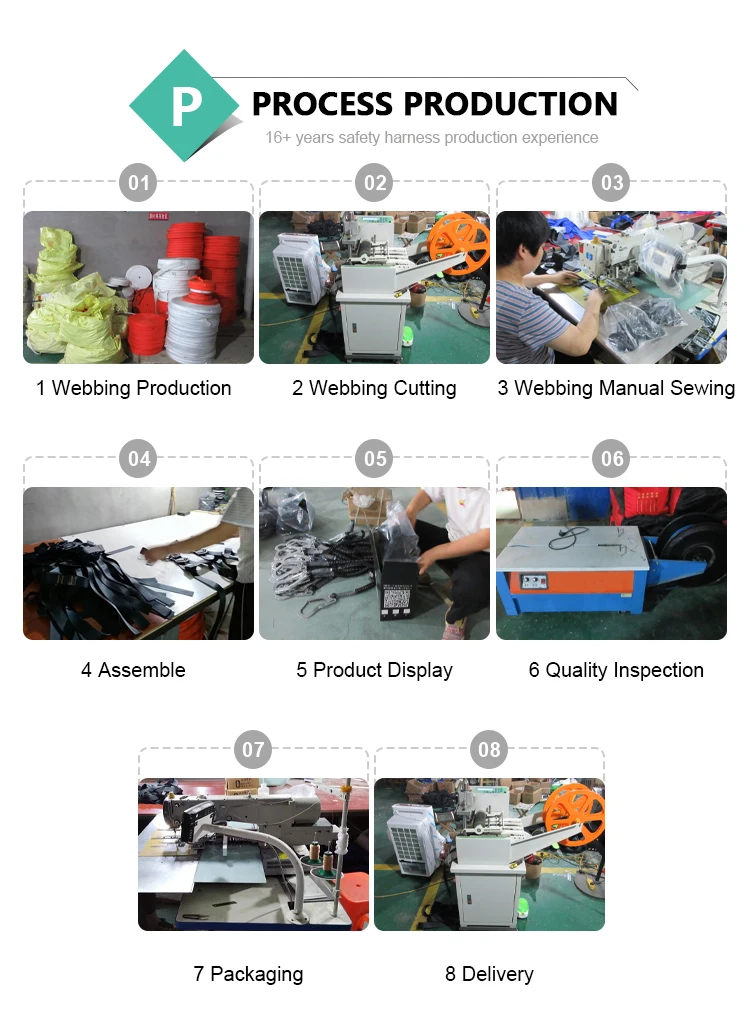 P
PROCESS PRODUCTION
16+ years safety harness production experience

01
1 Webbing Production

02
2 Webbing Cutting

03
3 Webbing Manual Sewing

04
4 Assemble

05
5 Product Display

06
6 Quality Inspection

07
7 Packaging

08
8 Delivery